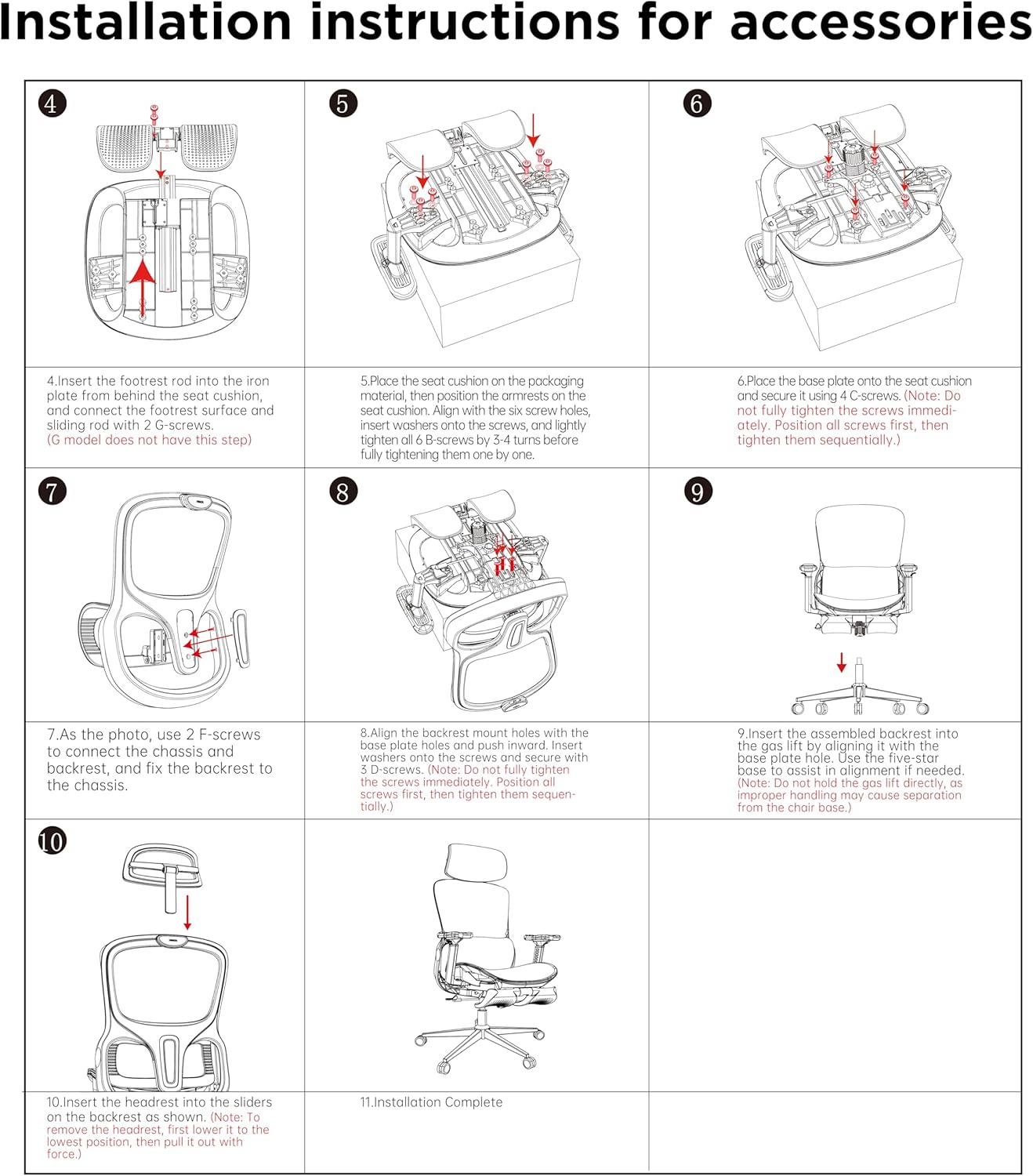 Installation instructions for accessories

4

5

6

4.Insert the footrest rod into the iron plate from behind the seat cushion, and connect the footrest surface and sliding rod with 2 G-screws. (G model does not have this step)

5.Place the seat cushion on the packaging material, then position the armrests on the seat cushion. Align with the six screw holes, insert washers onto the screws, and lightly tighten all 6 B-screws by 3-4 turns before fully tightening them one by one.

6.Place the base plate onto the seat cushion and secure it using 4 C-screws. (Note: Do not fully tighten the screws immediately. Position all screws first, then tighten them sequentially.)

7

8

9

7.As the photo, use 2 F-screws to connect the chassis and backrest, and fix the backrest to the chassis.

8.Align the backrest mount holes with the base plate holes and push inward. Insert washers onto the screws and secure with 3 D-screws. (Note: Do not fully tighten the screws immediately. Position all screws first, then tighten them sequentially.)

9.Insert the assembled backrest into the gas lift by aligning it with the base plate hole. Use the five-star base to assist in alignment if needed. (Note: Do not hold the gas lift directly, as improper handling may cause separation from the chair base.)

10

10.Insert the headrest into the sliders on the backrest as shown. (Note: To remove the headrest, first lower it to the lowest position, then pull it out with force.)

11.Installation Complete