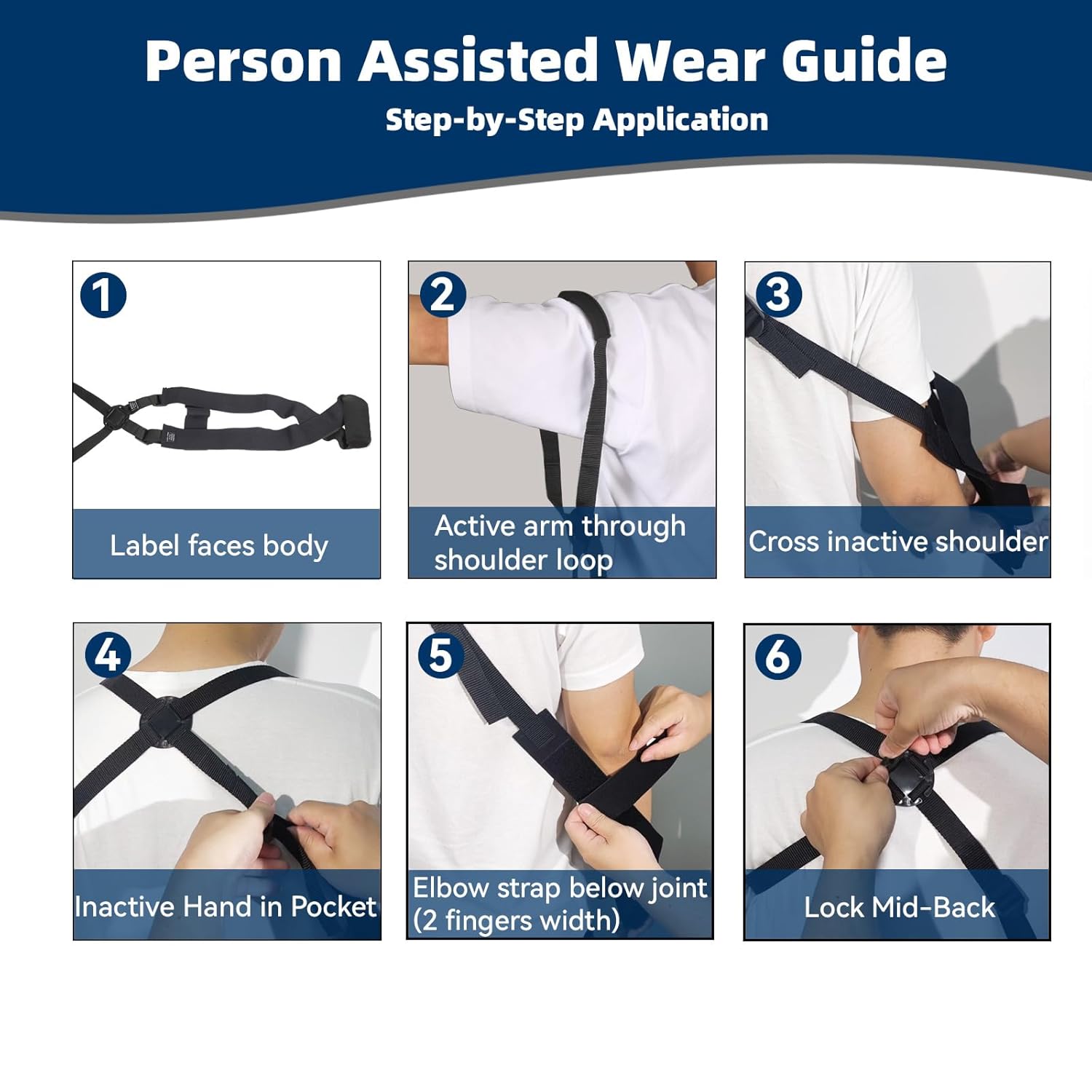 Person Assisted Wear Guide

Step-by-Step Application

1

Label faces body

2

Active arm through shoulder loop

3

Cross inactive shoulder

4

Inactive Hand in Pocket

5

Elbow strap below joint (2 fingers width)

6

Lock Mid-Back