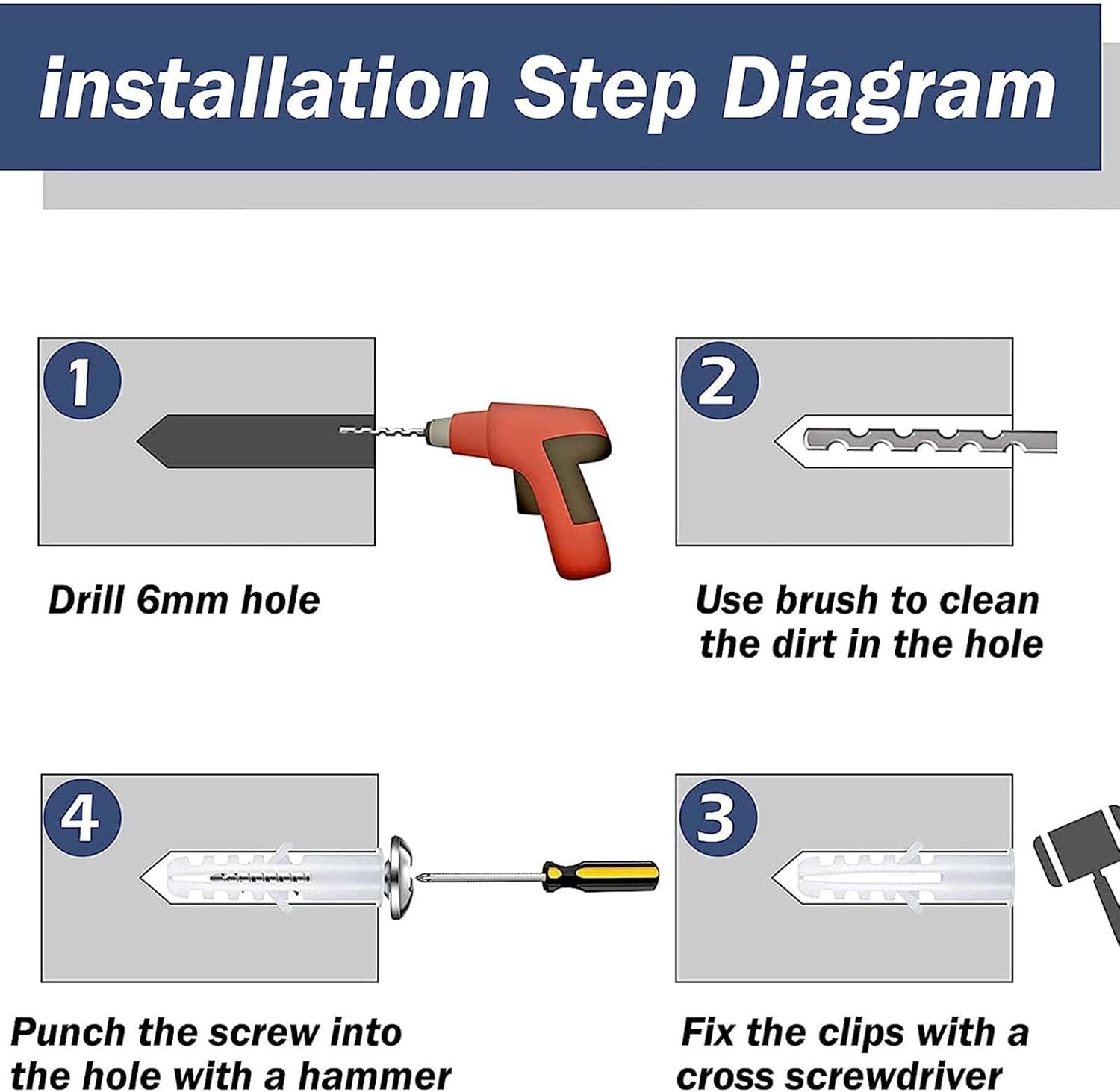 installation Step Diagram

1

Drill 6mm hole

2

Use brush to clean the dirt in the hole

4

Punch the screw into the hole with a hammer

3

Fix the clips with a cross screwdriver