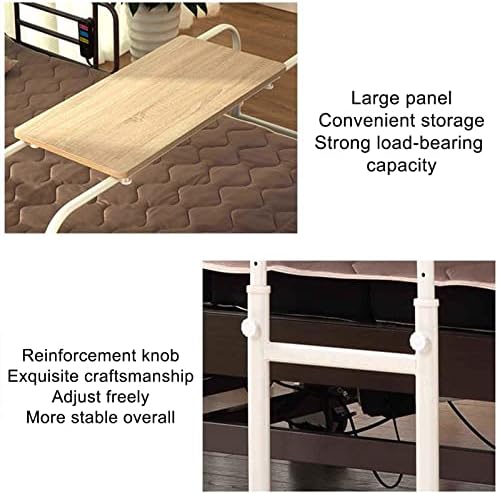 Large panel
Convenient storage
Strong load-bearing capacity

Reinforcement knob
Exquisite craftsmanship
Adjust freely
More stable overall