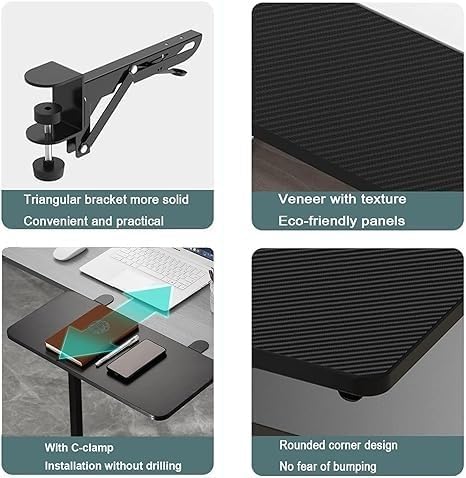 Triangular bracket more solid
Convenient and practical

Veneer with texture
Eco-friendly panels

With C-clamp
Installation without drilling

Rounded corner design
No fear of bumping