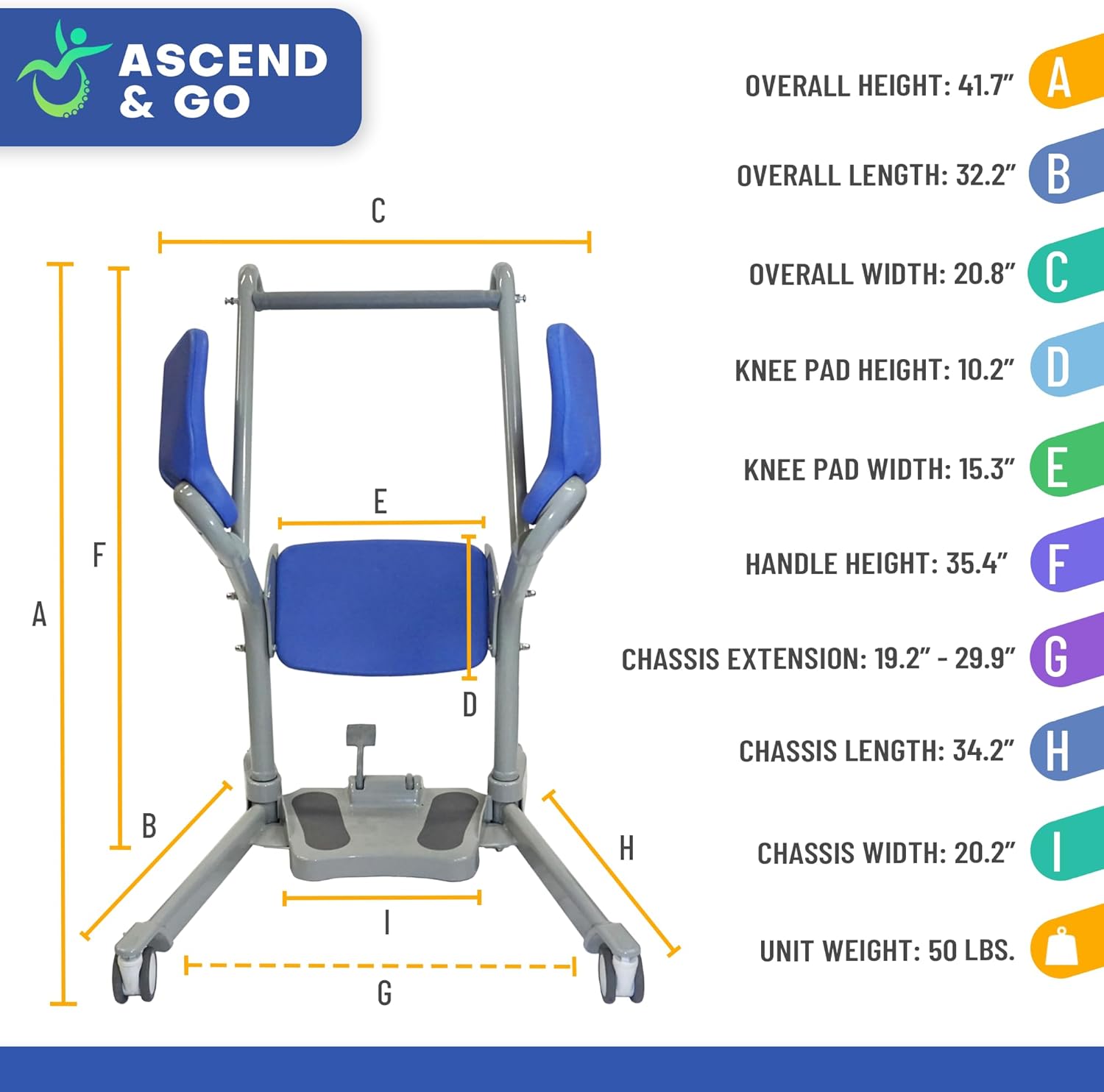 ASCEND & GO

C

E

F

A

D

B

H

I

G

OVERALL HEIGHT: 41.7" A

OVERALL LENGTH: 32.2" B

OVERALL WIDTH: 20.8" C

KNEE PAD HEIGHT: 10.2" D

KNEE PAD WIDTH: 15.3" E

HANDLE HEIGHT: 35.4" F

CHASSIS EXTENSION: 19.2" - 29.9" G

CHASSIS LENGTH: 34.2" H

CHASSIS WIDTH: 20.2" I

UNIT WEIGHT: 50 LBS.