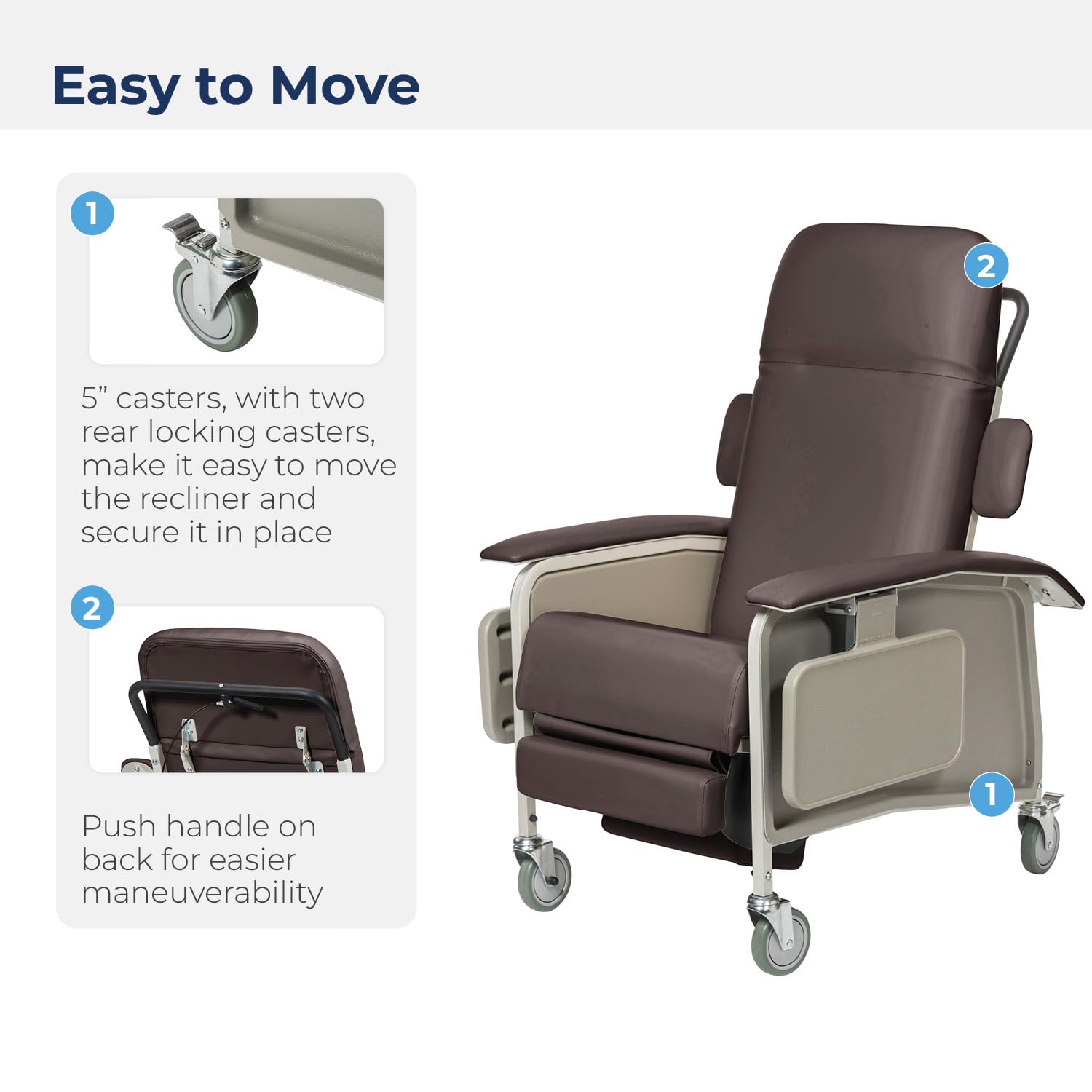 Easy to Move

1

5” casters, with two rear locking casters, make it easy to move the recliner and secure it in place

2

Push handle on back for easier maneuverability

2

1