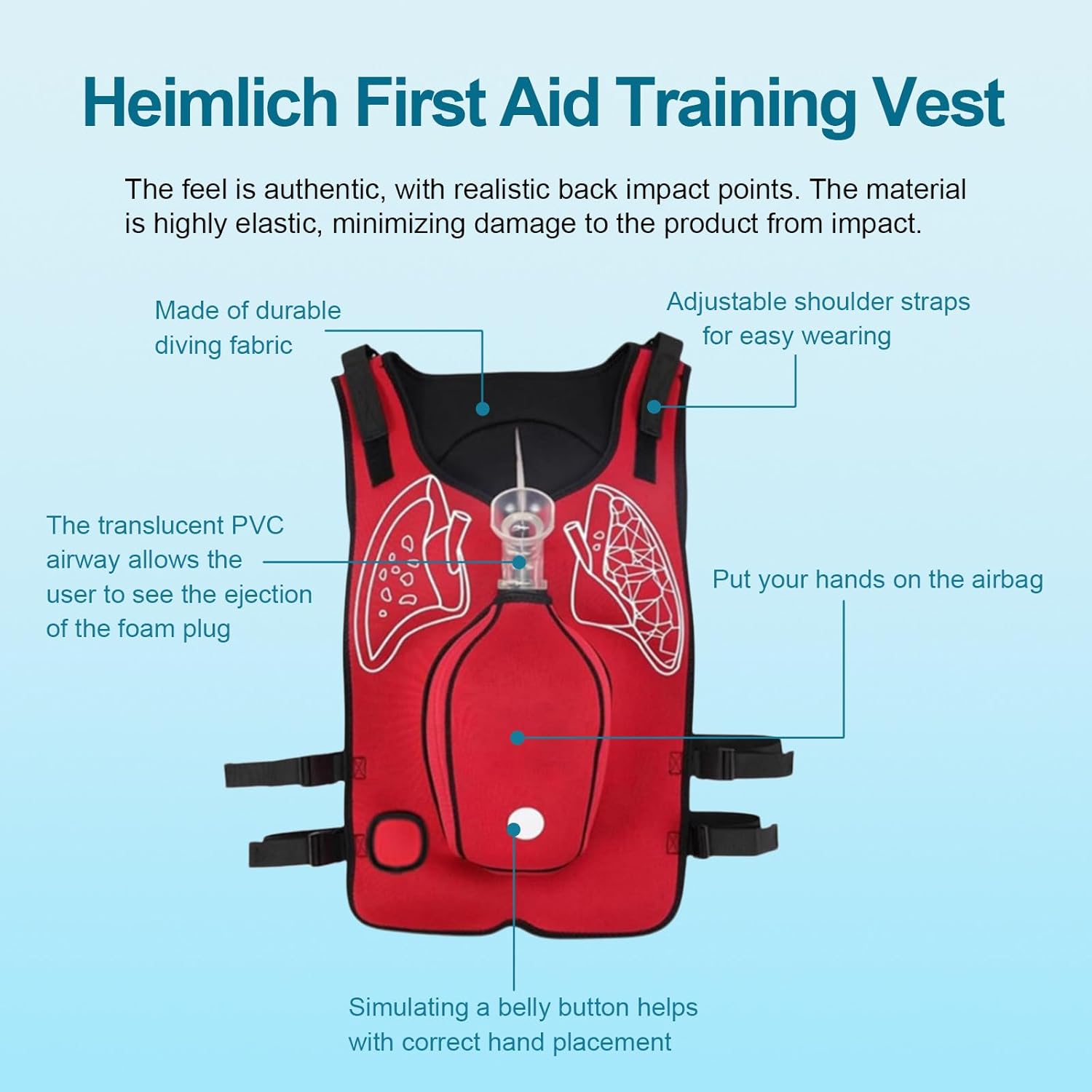 Heimlich First Aid Training Vest

The feel is authentic, with realistic back impact points. The material is highly elastic, minimizing damage to the product from impact.

Made of durable diving fabric

Adjustable shoulder straps for easy wearing

The translucent PVC airway allows the user to see the ejection of the foam plug

Put your hands on the airbag

Simulating a belly button helps with correct hand placement