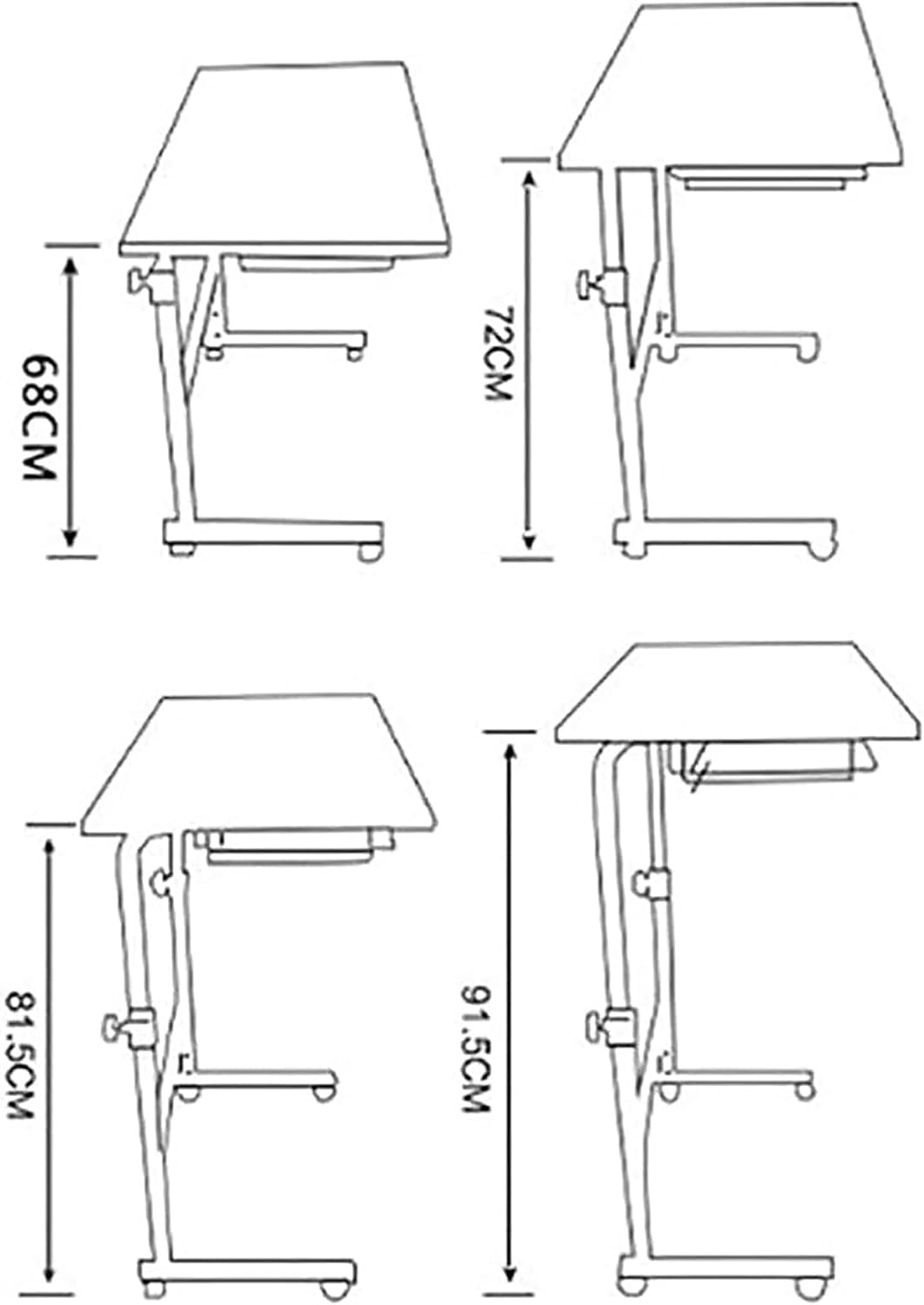 68CM

72CM

81.5CM

91.5CM