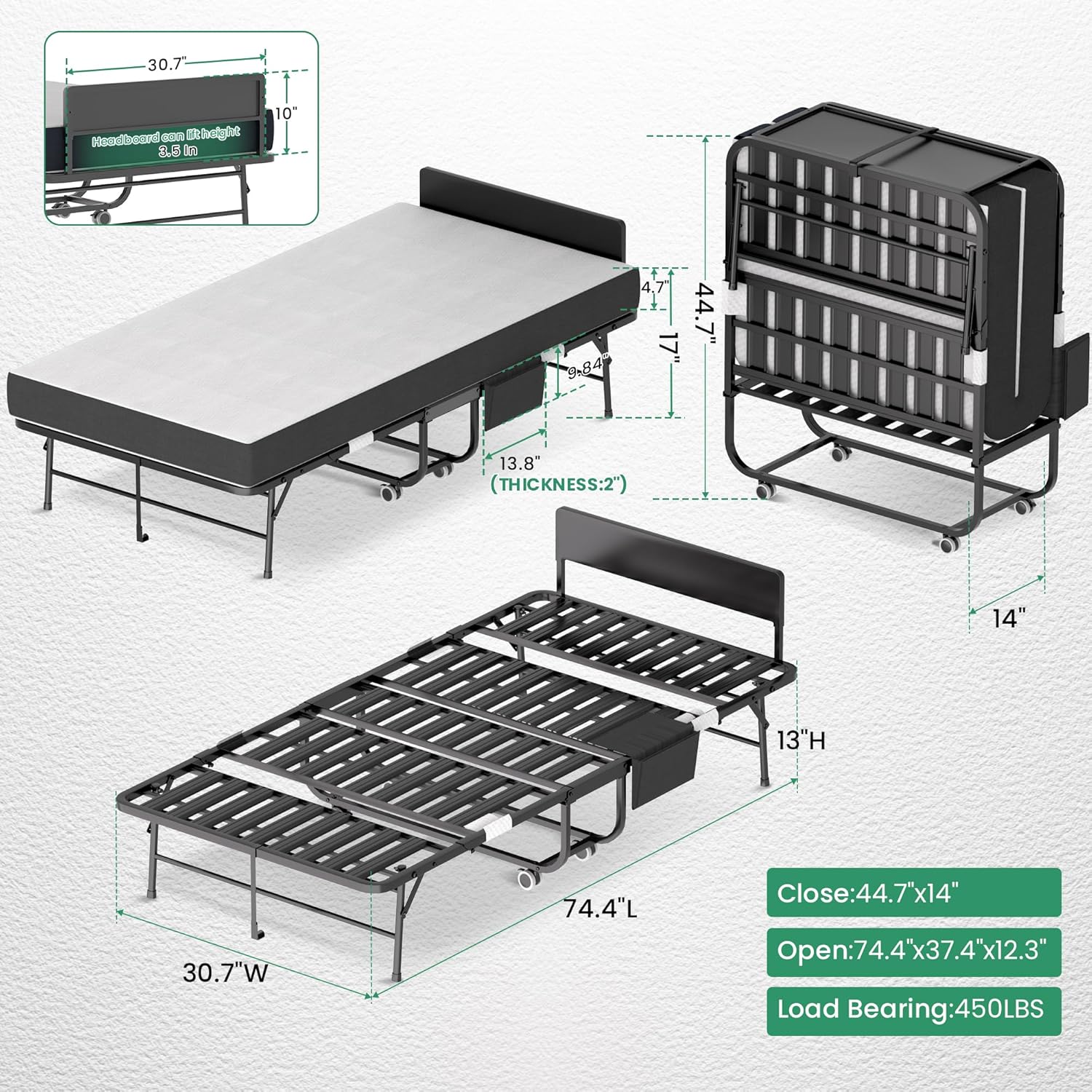 30.7"
10"
Headboard can lift height
3.5 In

4.7"
17"
9.84"
13.8"
(THICKNESS:2")

44.7"
14"

13"H
74.4"L
30.7"W

Close:44.7"x14"
Open:74.4"x37.4"x12.3"
Load Bearing:450LBS