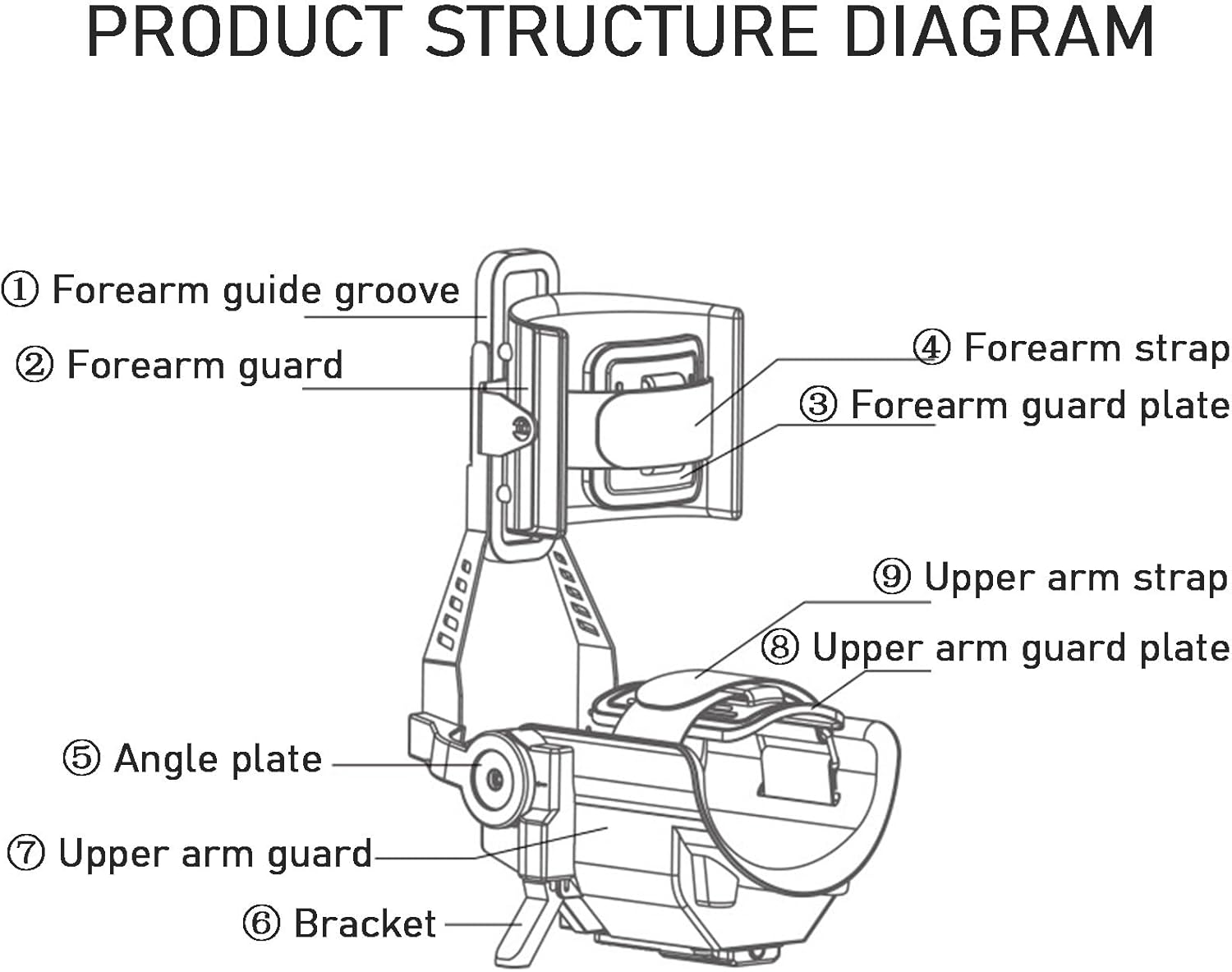 PRODUCT STRUCTURE DIAGRAM

① Forearm guide groove

② Forearm guard

④ Forearm strap

③ Forearm guard plate

⑨ Upper arm strap

⑧ Upper arm guard plate

⑤ Angle plate

⑦ Upper arm guard

⑥ Bracket