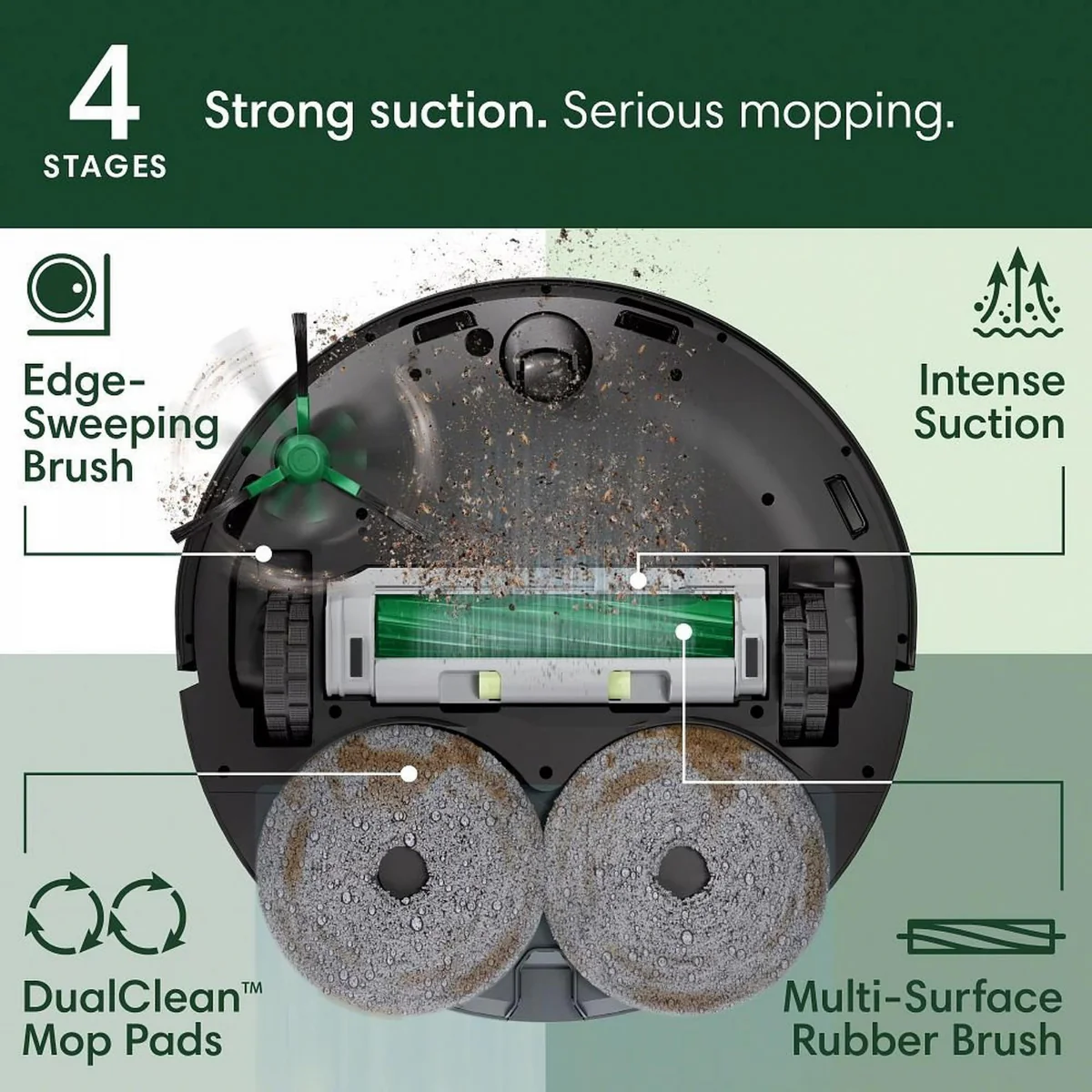 4 STAGES

Strong suction. Serious mopping.

Edge-Sweeping Brush

Intense Suction

DualClean™ Mop Pads

Multi-Surface Rubber Brush