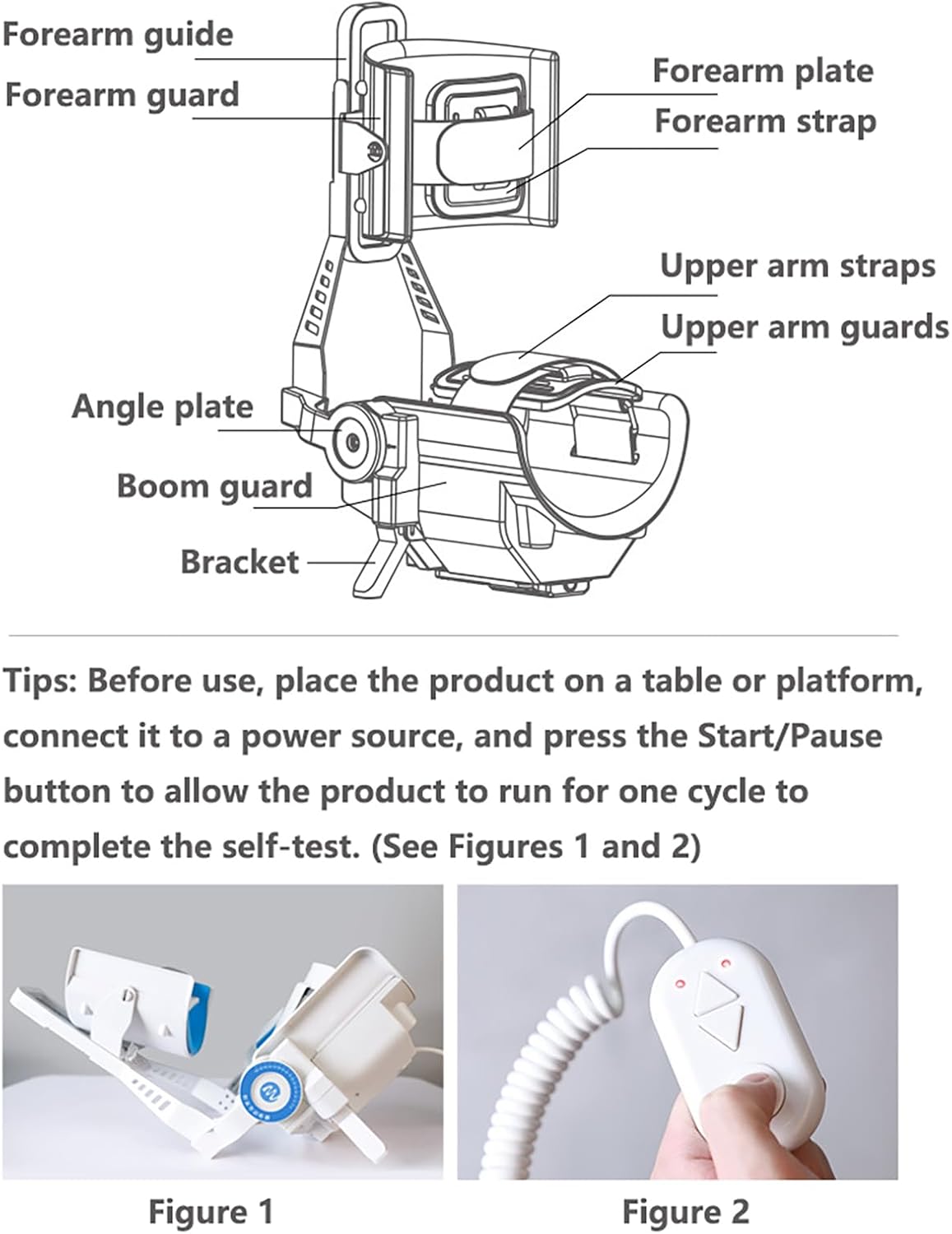 Forearm guide
Forearm guard
Forearm plate
Forearm strap
Upper arm straps
Upper arm guards
Angle plate
Boom guard
Bracket

Tips: Before use, place the product on a table or platform, connect it to a power source, and press the Start/Pause button to allow the product to run for one cycle to complete the self-test. (See Figures 1 and 2)

Figure 1
Figure 2