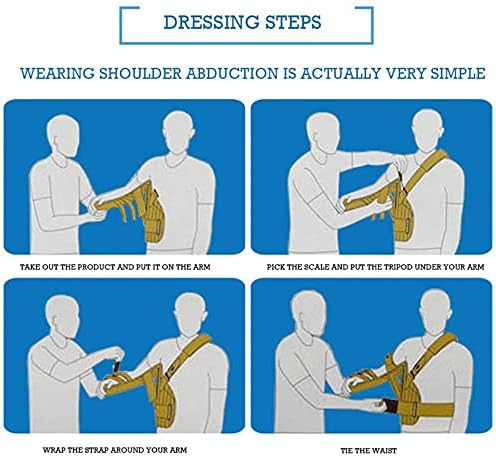 DRESSING STEPS

WEARING SHOULDER ABDUCTION IS ACTUALLY VERY SIMPLE

TAKE OUT THE PRODUCT AND PUT IT ON THE ARM

PICK THE SCALE AND PUT THE TRIPOD UNDER YOUR ARM

WRAP THE STRAP AROUND YOUR ARM

TIE THE WAIST