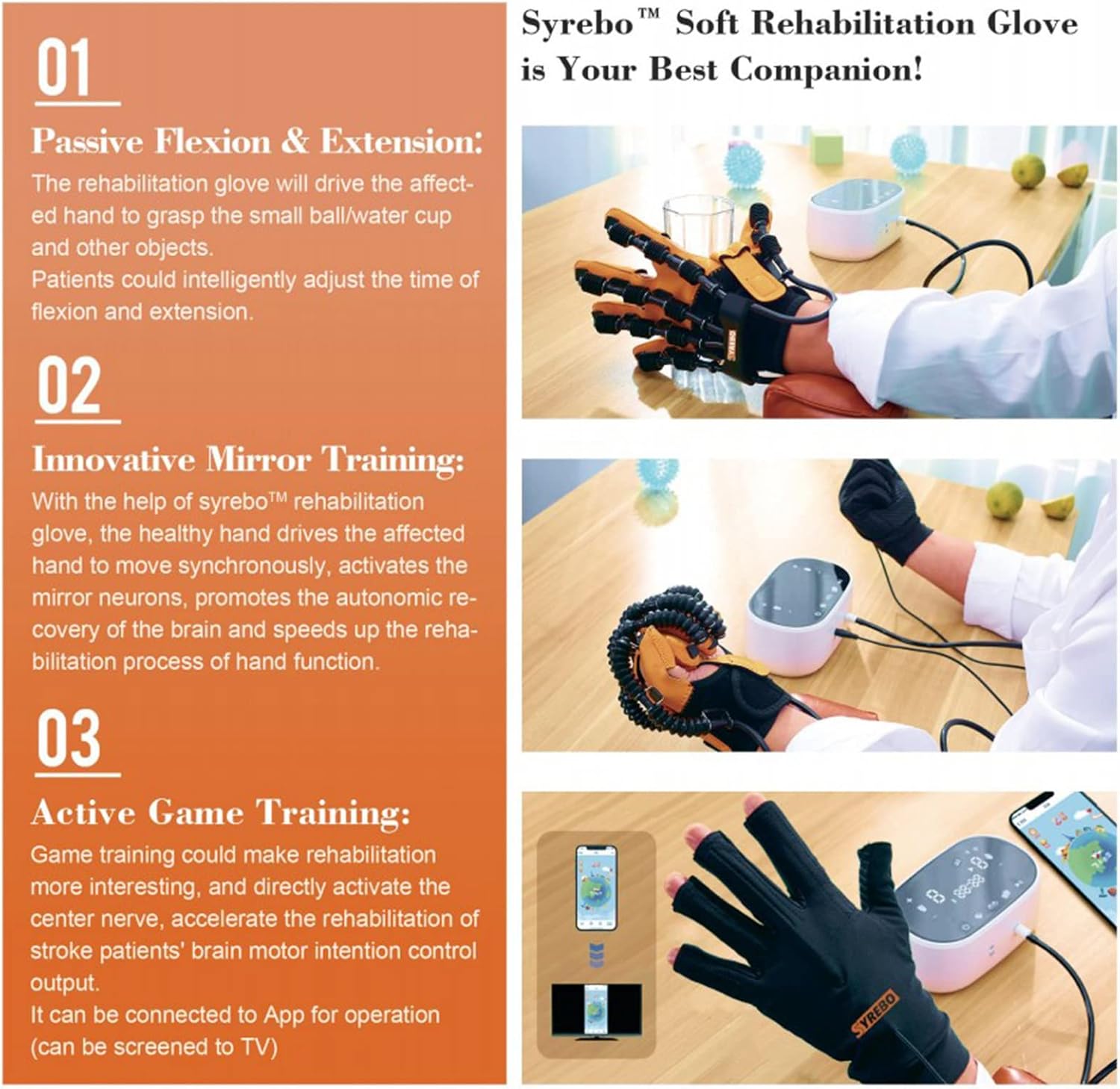 01

Passive Flexion & Extension:

The rehabilitation glove will drive the affected hand to grasp the small ball/water cup and other objects.
Patients could intelligently adjust the time of flexion and extension.

02

Innovative Mirror Training:

With the help of syrebo™ rehabilitation glove, the healthy hand drives the affected hand to move synchronously, activates the mirror neurons, promotes the autonomic recovery of the brain and speeds up the rehabilitation process of hand function.

03

Active Game Training:

Game training could make rehabilitation more interesting, and directly activate the center nerve, accelerate the rehabilitation of stroke patients' brain motor intention control output.
It can be connected to App for operation (can be screened to TV)

Syrebo™ Soft Rehabilitation Glove is Your Best Companion!

SYREBO

SYREBO