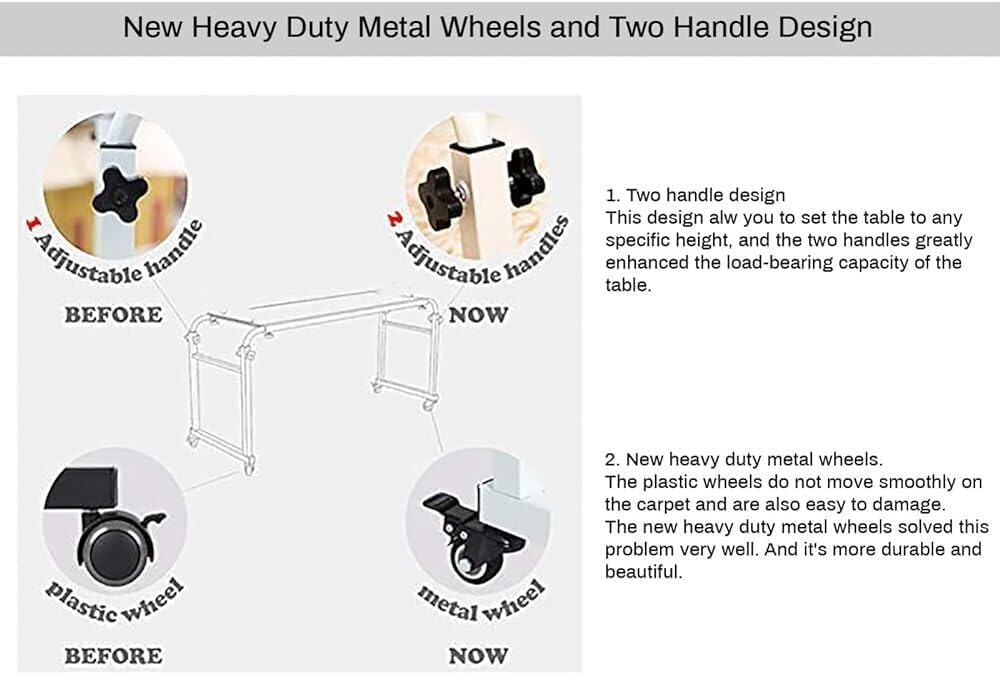 New Heavy Duty Metal Wheels and Two Handle Design

1 Adjustable handle

BEFORE

2 Adjustable handles

NOW

plastic wheel

BEFORE

metal wheel

NOW

1. Two handle design
This design alw you to set the table to any specific height, and the two handles greatly enhanced the load-bearing capacity of the table.

2. New heavy duty metal wheels.
The plastic wheels do not move smoothly on the carpet and are also easy to damage.
The new heavy duty metal wheels solved this problem very well. And it's more durable and beautiful.