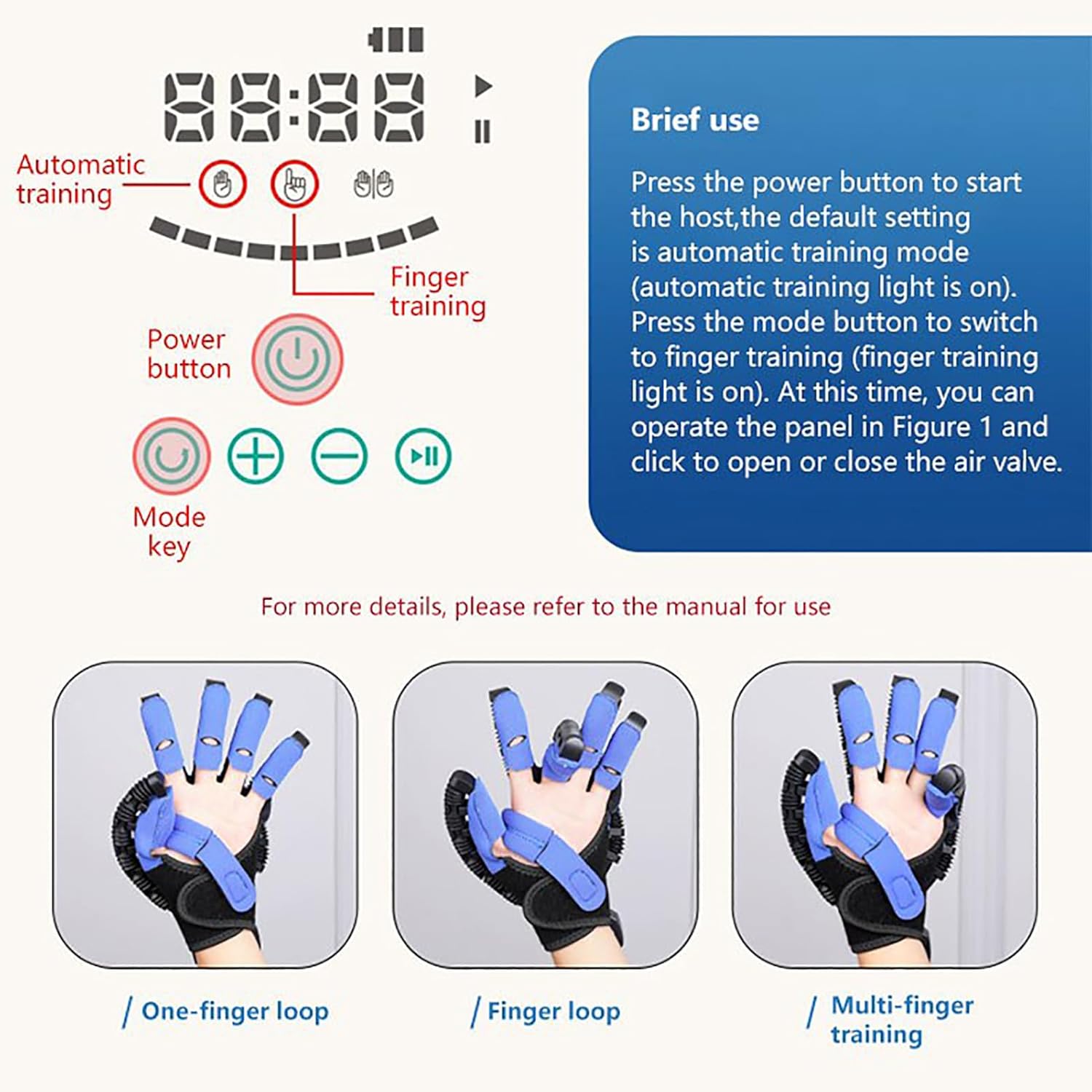 88:88

Automatic training

Finger training

Power button

Mode key

Brief use

Press the power button to start the host,the default setting is automatic training mode (automatic training light is on). Press the mode button to switch to finger training (finger training light is on). At this time, you can operate the panel in Figure 1 and click to open or close the air valve.

For more details, please refer to the manual for use

/ One-finger loop

/ Finger loop

/ Multi-finger training