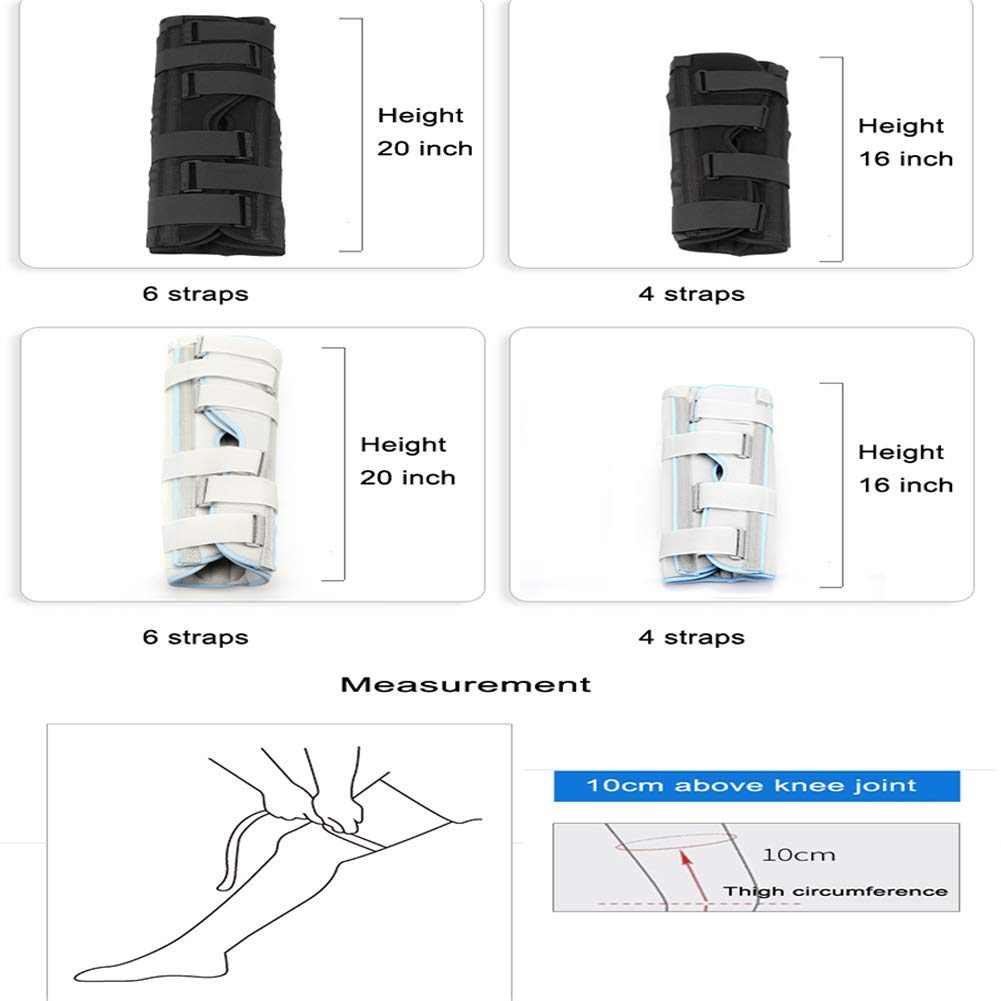 Height
20 inch

6 straps

Height
16 inch

4 straps

Height
20 inch

6 straps

Height
16 inch

4 straps

Measurement

10cm above knee joint

10cm

Thigh circumference