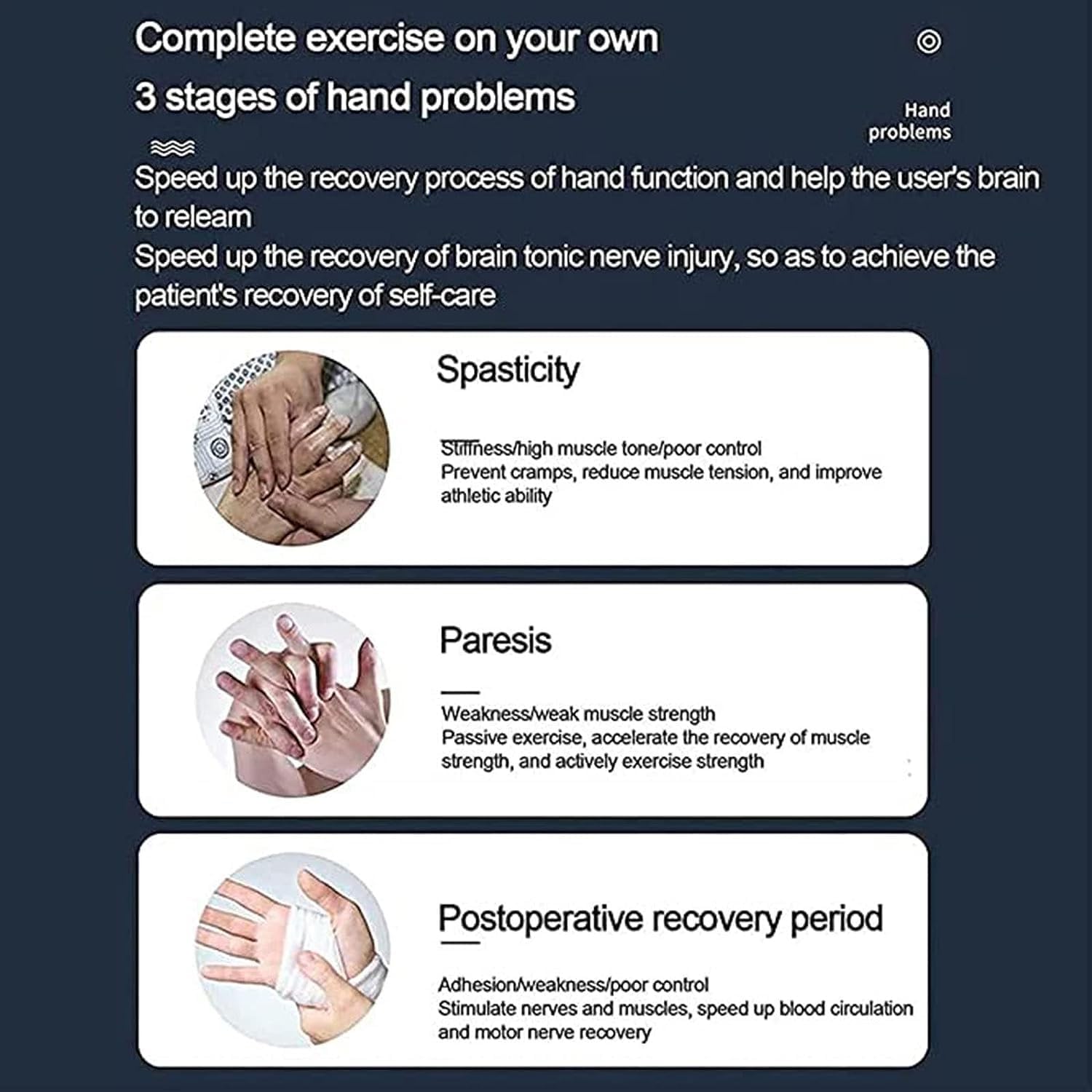 Complete exercise on your own

3 stages of hand problems

Hand problems

Speed up the recovery process of hand function and help the user's brain to releam
Speed up the recovery of brain tonic nerve injury, so as to achieve the patient's recovery of self-care

Spasticity

Stiffness/high muscle tone/poor control
Prevent cramps, reduce muscle tension, and improve athletic ability

Paresis

Weakness/weak muscle strength
Passive exercise, accelerate the recovery of muscle strength, and actively exercise strength

Postoperative recovery period

Adhesion/weakness/poor control
Stimulate nerves and muscles, speed up blood circulation and motor nerve recovery