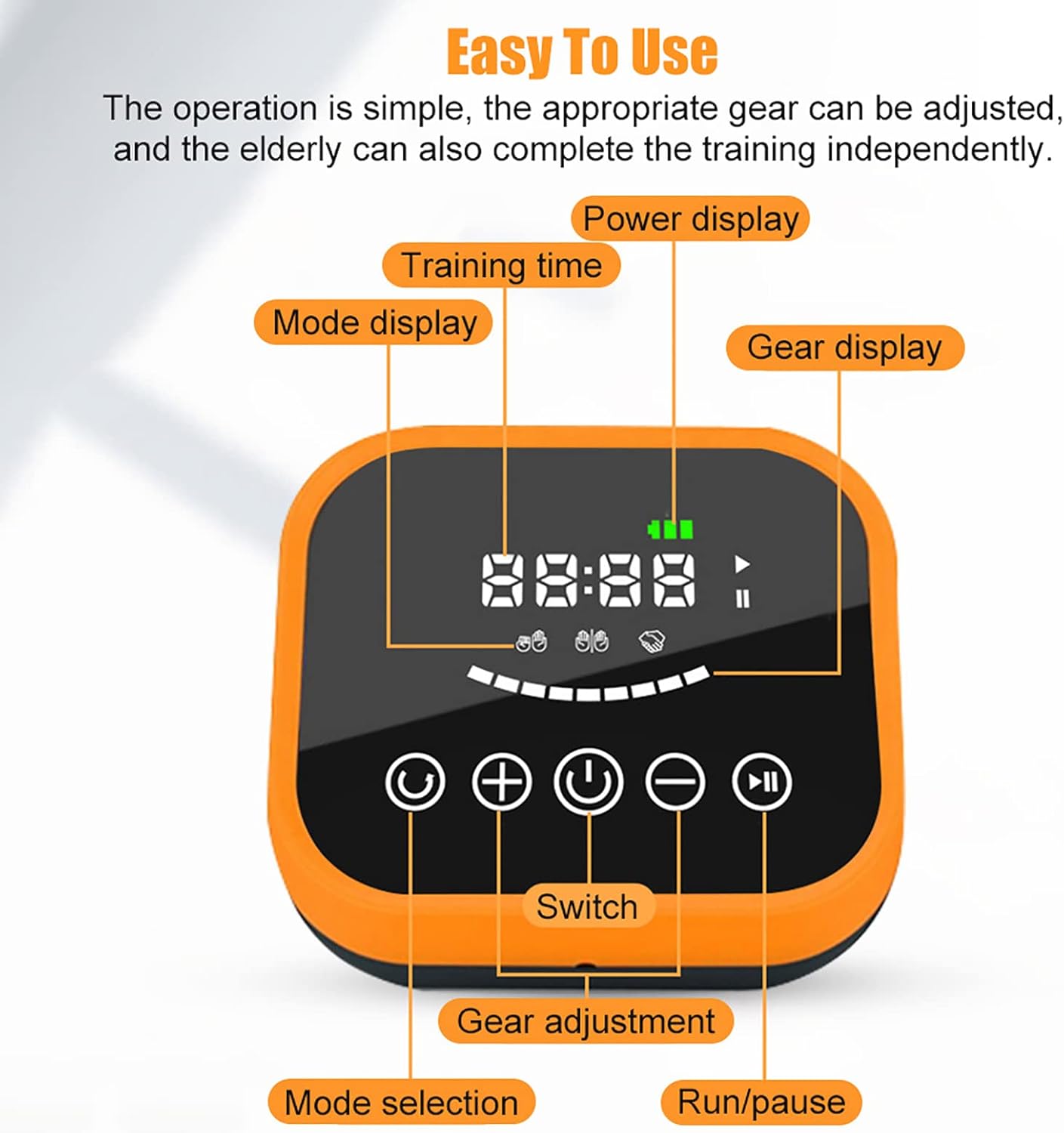 Easy To Use

The operation is simple, the appropriate gear can be adjusted, and the elderly can also complete the training independently.

Power display

Training time

Mode display

Gear display

88:88

Switch

Gear adjustment

Mode selection

Run/pause