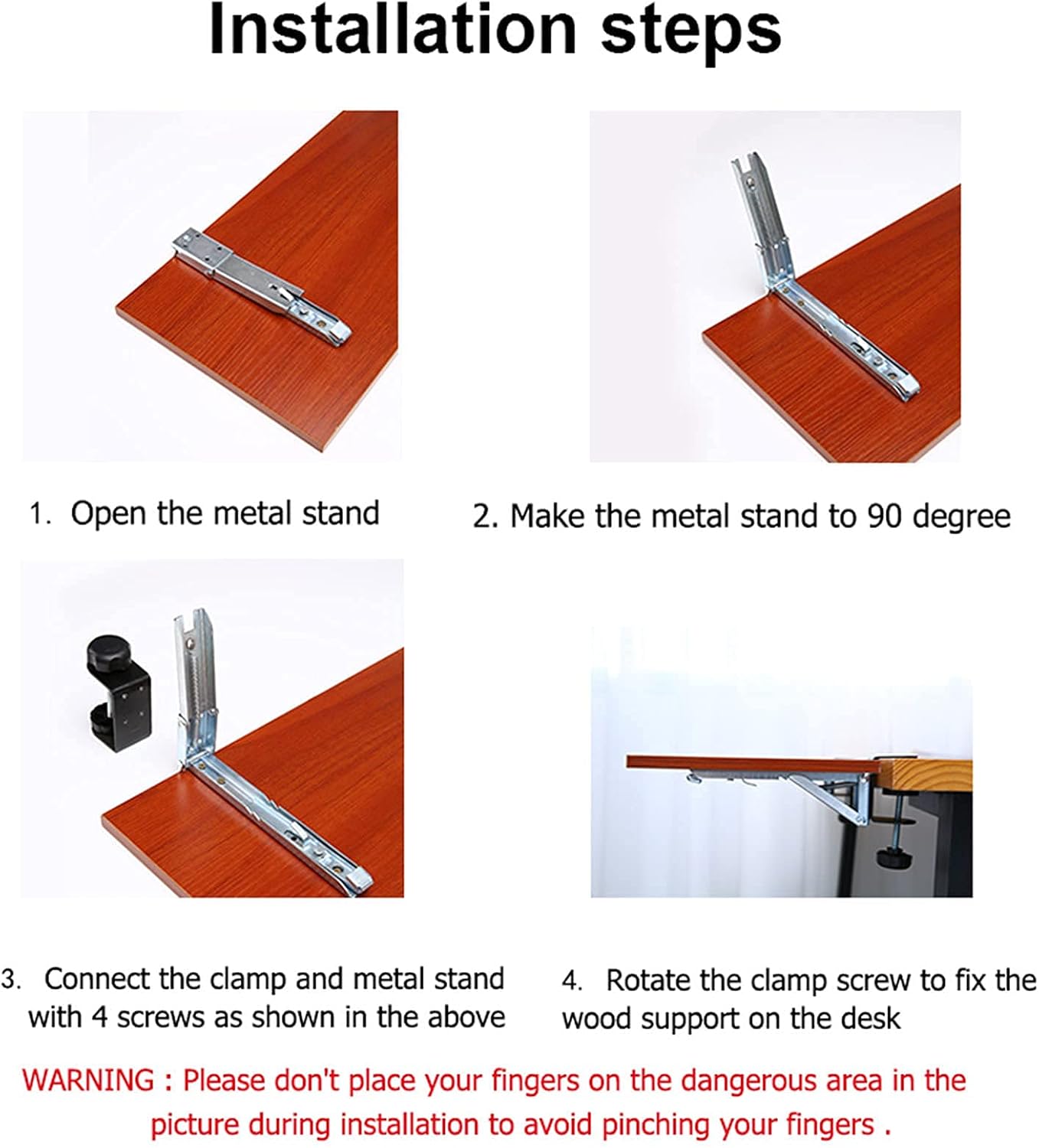 Installation steps

1. Open the metal stand

2. Make the metal stand to 90 degree

3. Connect the clamp and metal stand with 4 screws as shown in the above

4. Rotate the clamp screw to fix the wood support on the desk

WARNING : Please don't place your fingers on the dangerous area in the picture during installation to avoid pinching your fingers .