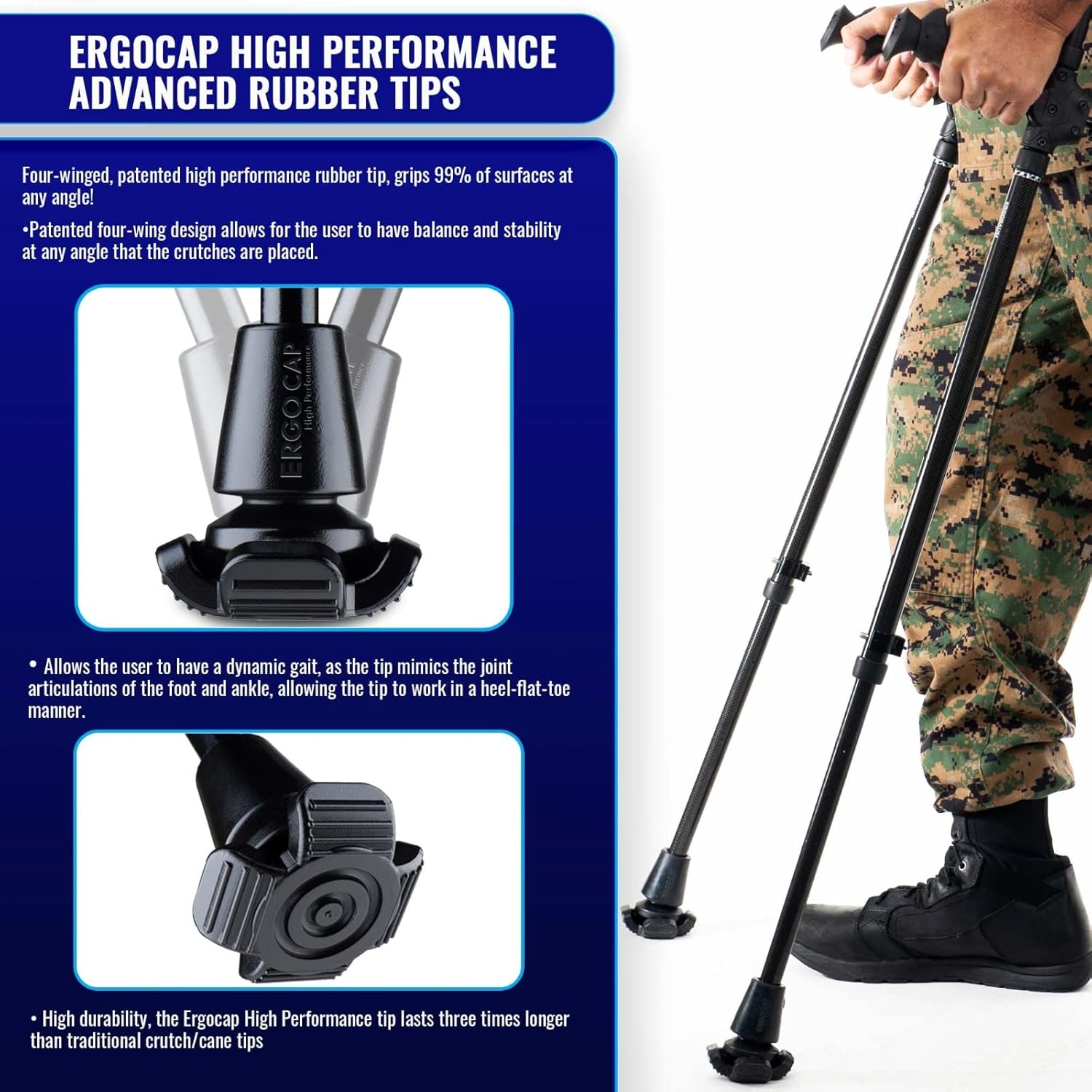 ERGOCAP HIGH PERFORMANCE ADVANCED RUBBER TIPS

Four-winged, patented high performance rubber tip, grips 99% of surfaces at any angle!

•Patented four-wing design allows for the user to have balance and stability at any angle that the crutches are placed.

ERGOCAP
High Performance

• Allows the user to have a dynamic gait, as the tip mimics the joint articulations of the foot and ankle, allowing the tip to work in a heel-flat-toe manner.

• High durability, the Ergocap High Performance tip lasts three times longer than traditional crutch/cane tips