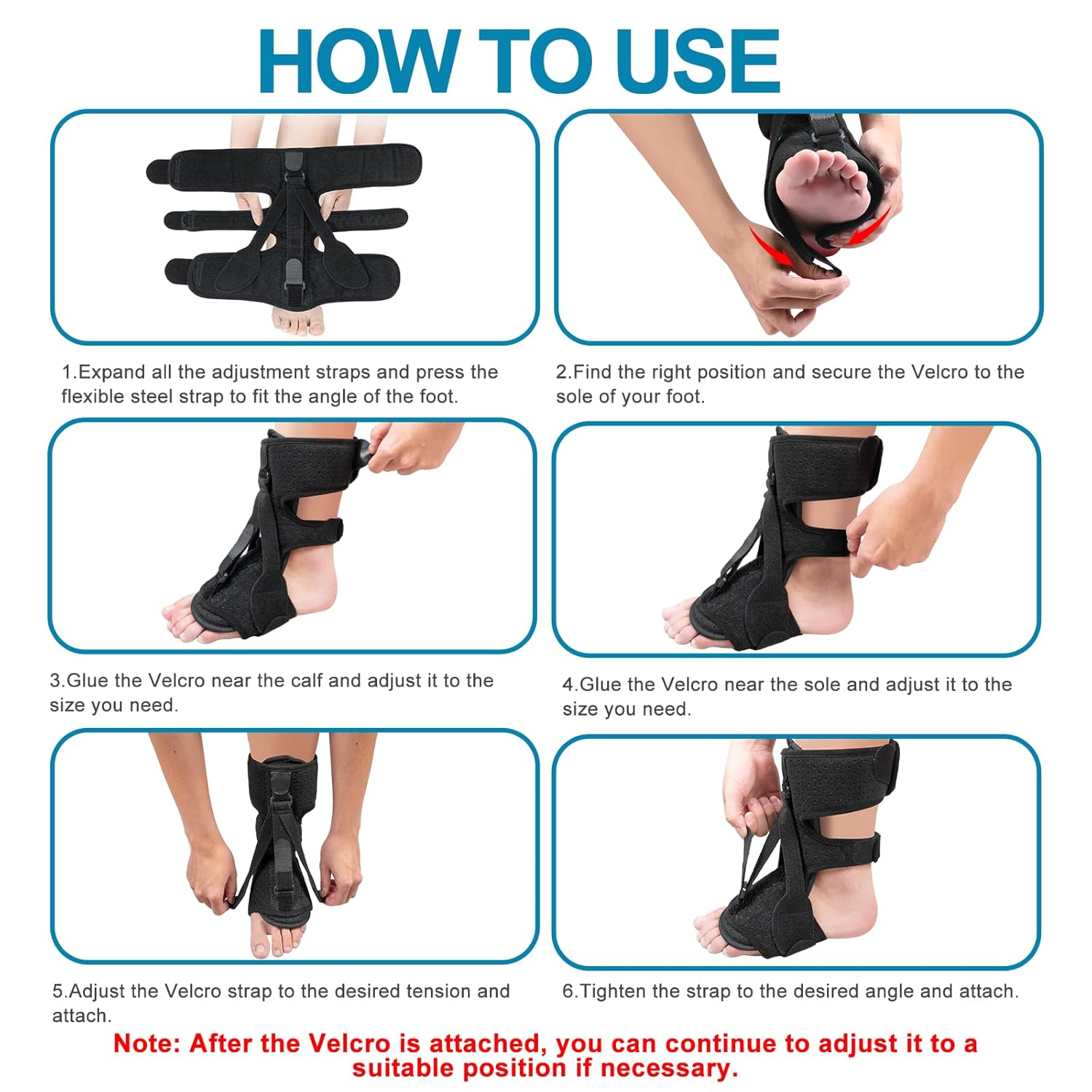 HOW TO USE

1.Expand all the adjustment straps and press the flexible steel strap to fit the angle of the foot.

2.Find the right position and secure the Velcro to the sole of your foot.

3.Glue the Velcro near the calf and adjust it to the size you need.

4.Glue the Velcro near the sole and adjust it to the size you need.

5.Adjust the Velcro strap to the desired tension and attach.

6.Tighten the strap to the desired angle and attach.

Note: After the Velcro is attached, you can continue to adjust it to a suitable position if necessary.