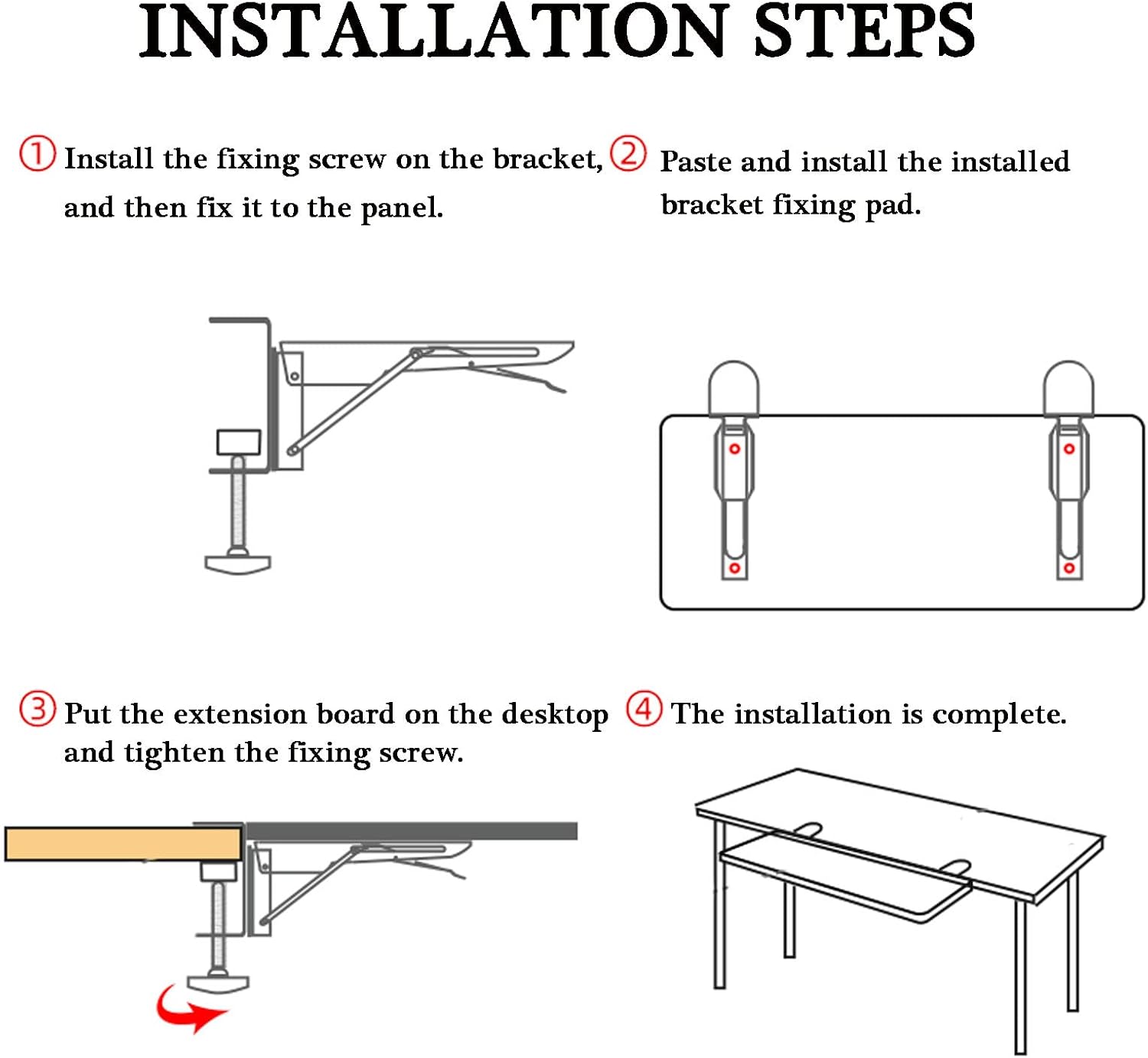 INSTALLATION STEPS

① Install the fixing screw on the bracket, and then fix it to the panel.

② Paste and install the installed bracket fixing pad.

③ Put the extension board on the desktop and tighten the fixing screw.

④ The installation is complete.