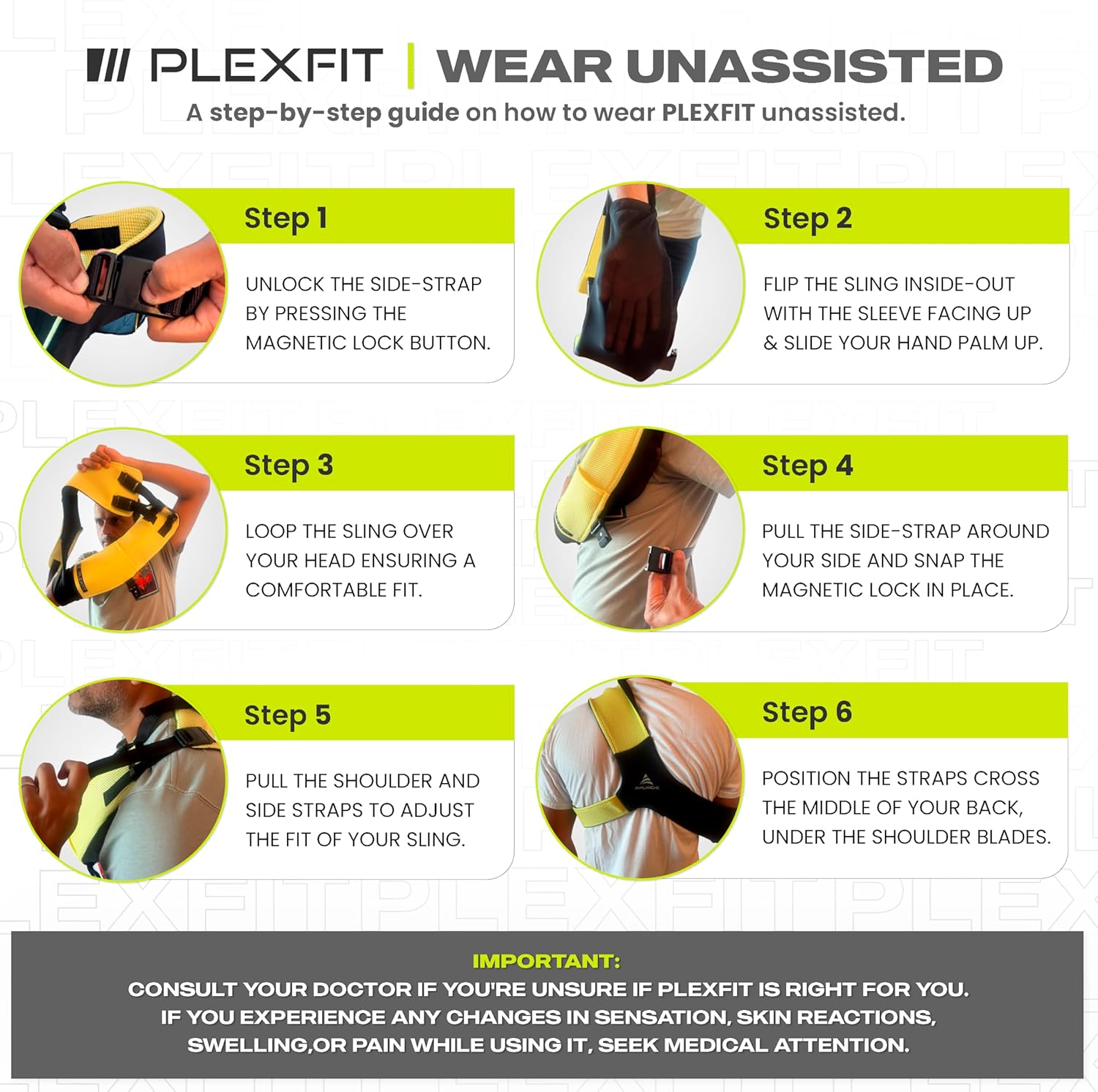 PLEXFIT | WEAR UNASSISTED

A step-by-step guide on how to wear PLEXFIT unassisted.

Step 1

UNLOCK THE SIDE-STRAP BY PRESSING THE MAGNETIC LOCK BUTTON.

Step 2

FLIP THE SLING INSIDE-OUT WITH THE SLEEVE FACING UP & SLIDE YOUR HAND PALM UP.

Step 3

LOOP THE SLING OVER YOUR HEAD ENSURING A COMFORTABLE FIT.

Step 4

PULL THE SIDE-STRAP AROUND YOUR SIDE AND SNAP THE MAGNETIC LOCK IN PLACE.

Step 5

PULL THE SHOULDER AND SIDE STRAPS TO ADJUST THE FIT OF YOUR SLING.

Step 6

POSITION THE STRAPS CROSS THE MIDDLE OF YOUR BACK, UNDER THE SHOULDER BLADES.

IMPORTANT:
CONSULT YOUR DOCTOR IF YOU'RE UNSURE IF PLEXFIT IS RIGHT FOR YOU. IF YOU EXPERIENCE ANY CHANGES IN SENSATION, SKIN REACTIONS, SWELLING,OR PAIN WHILE USING IT, SEEK MEDICAL ATTENTION.