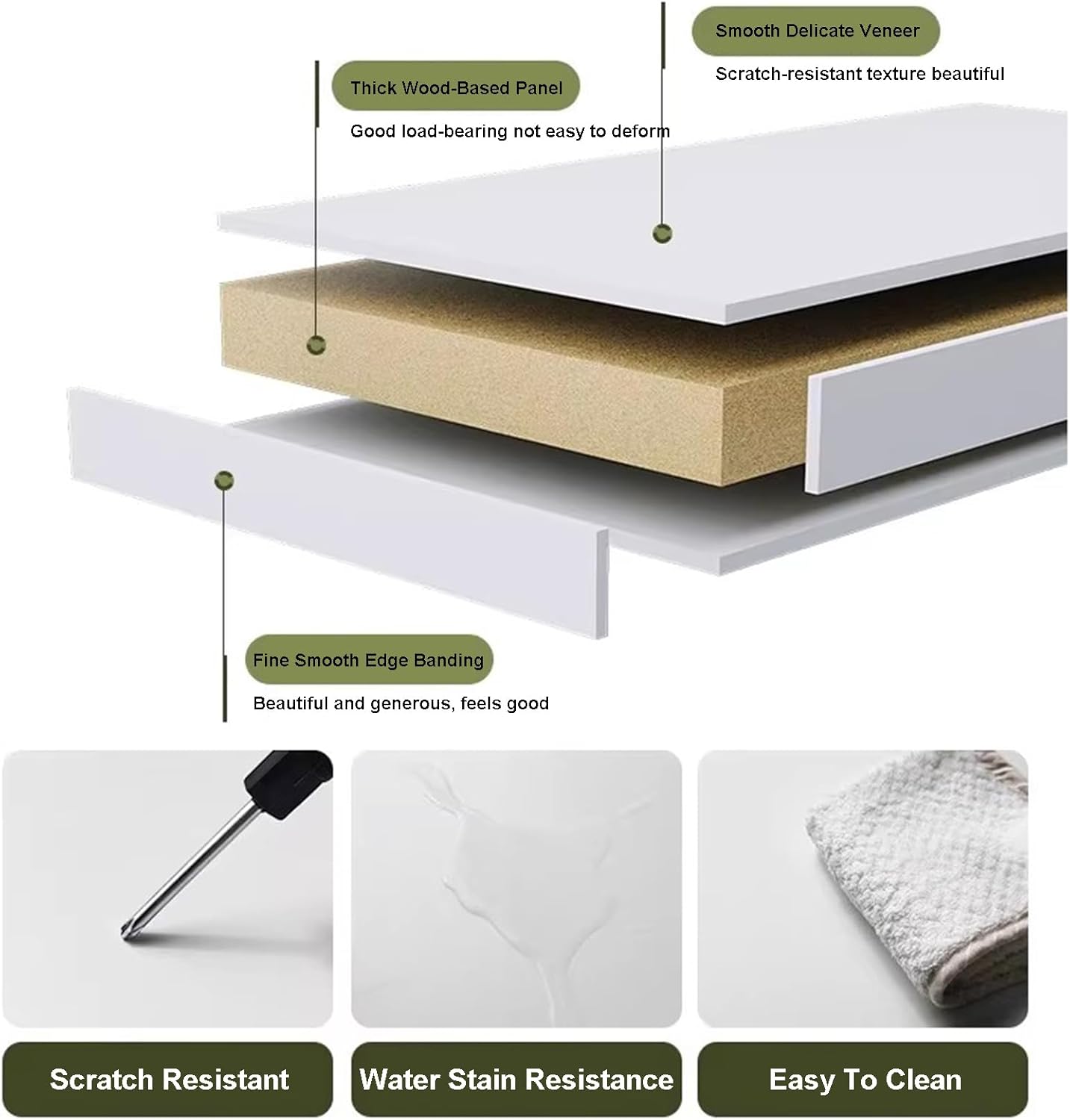 Smooth Delicate Veneer

Scratch-resistant texture beautiful

Thick Wood-Based Panel

Good load-bearing not easy to deform

Fine Smooth Edge Banding

Beautiful and generous, feels good

Scratch Resistant

Water Stain Resistance

Easy To Clean