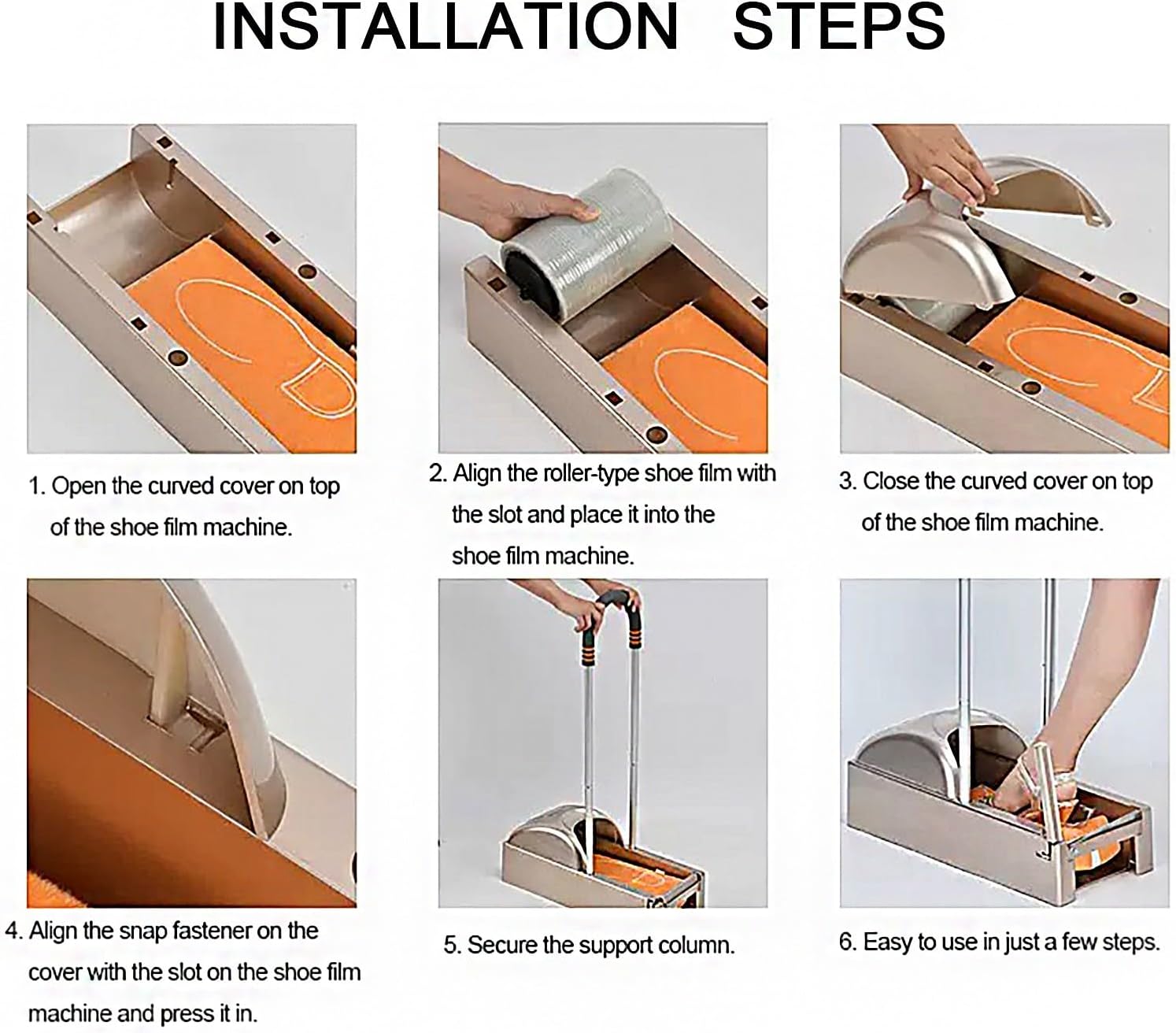 INSTALLATION STEPS

1. Open the curved cover on top of the shoe film machine.

2. Align the roller-type shoe film with the slot and place it into the shoe film machine.

3. Close the curved cover on top of the shoe film machine.

4. Align the snap fastener on the cover with the slot on the shoe film machine and press it in.

5. Secure the support column.

6. Easy to use in just a few steps.