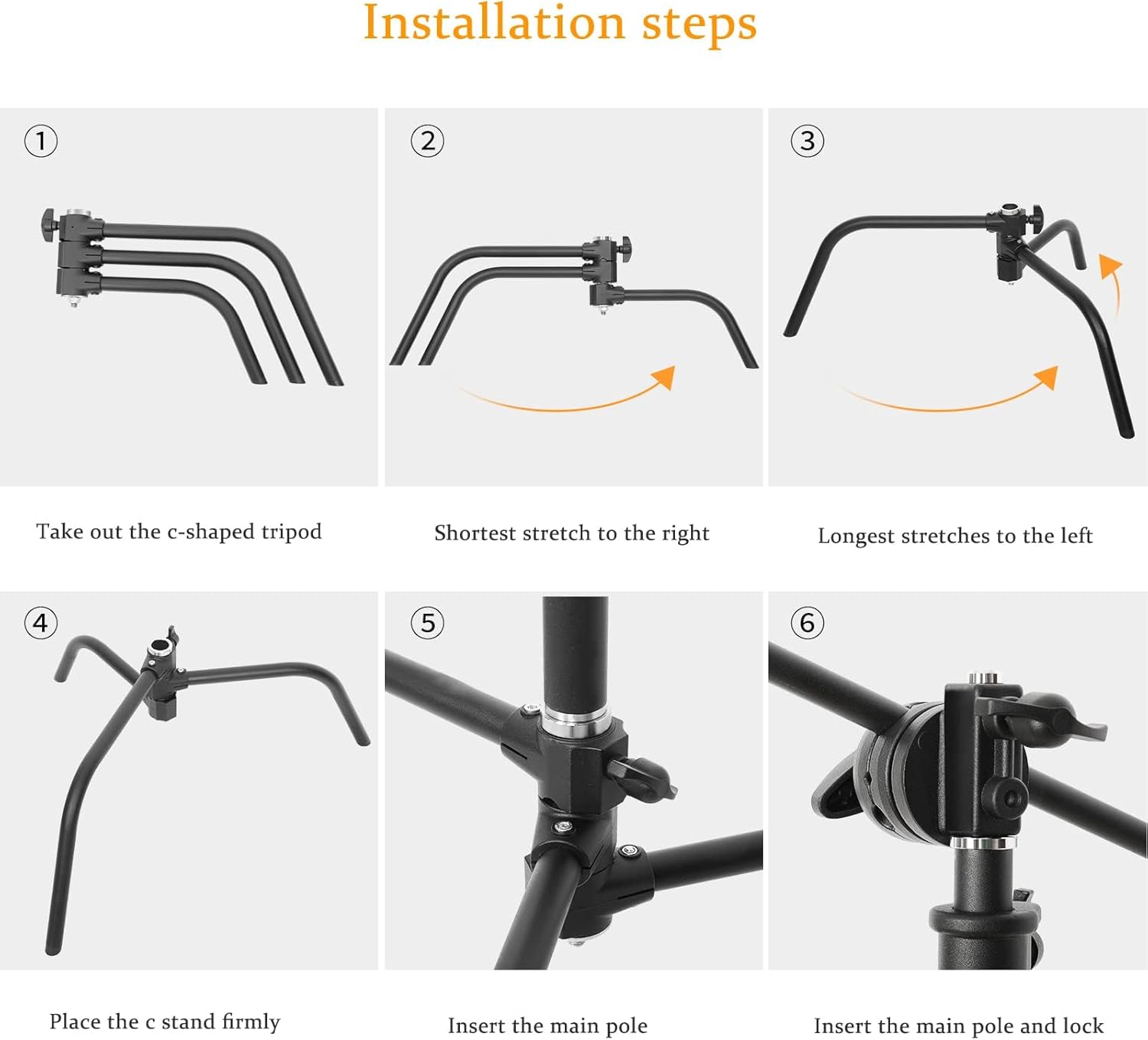 Installation steps

①

Take out the c-shaped tripod

②

Shortest stretch to the right

③

Longest stretches to the left

④

Place the c stand firmly

⑤

Insert the main pole

⑥

Insert the main pole and lock