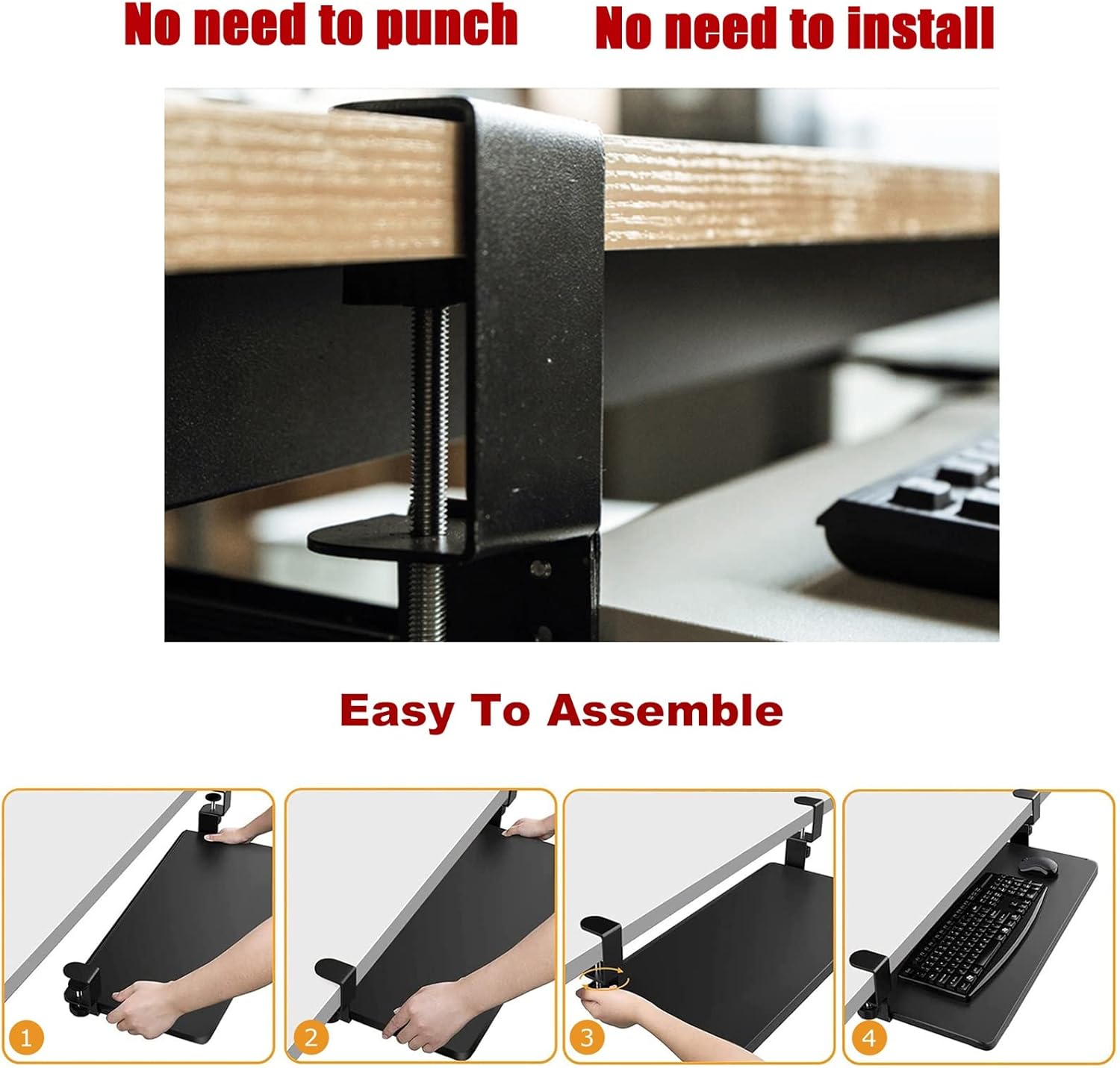 No need to punch No need to install

Easy To Assemble

1

2

3

4