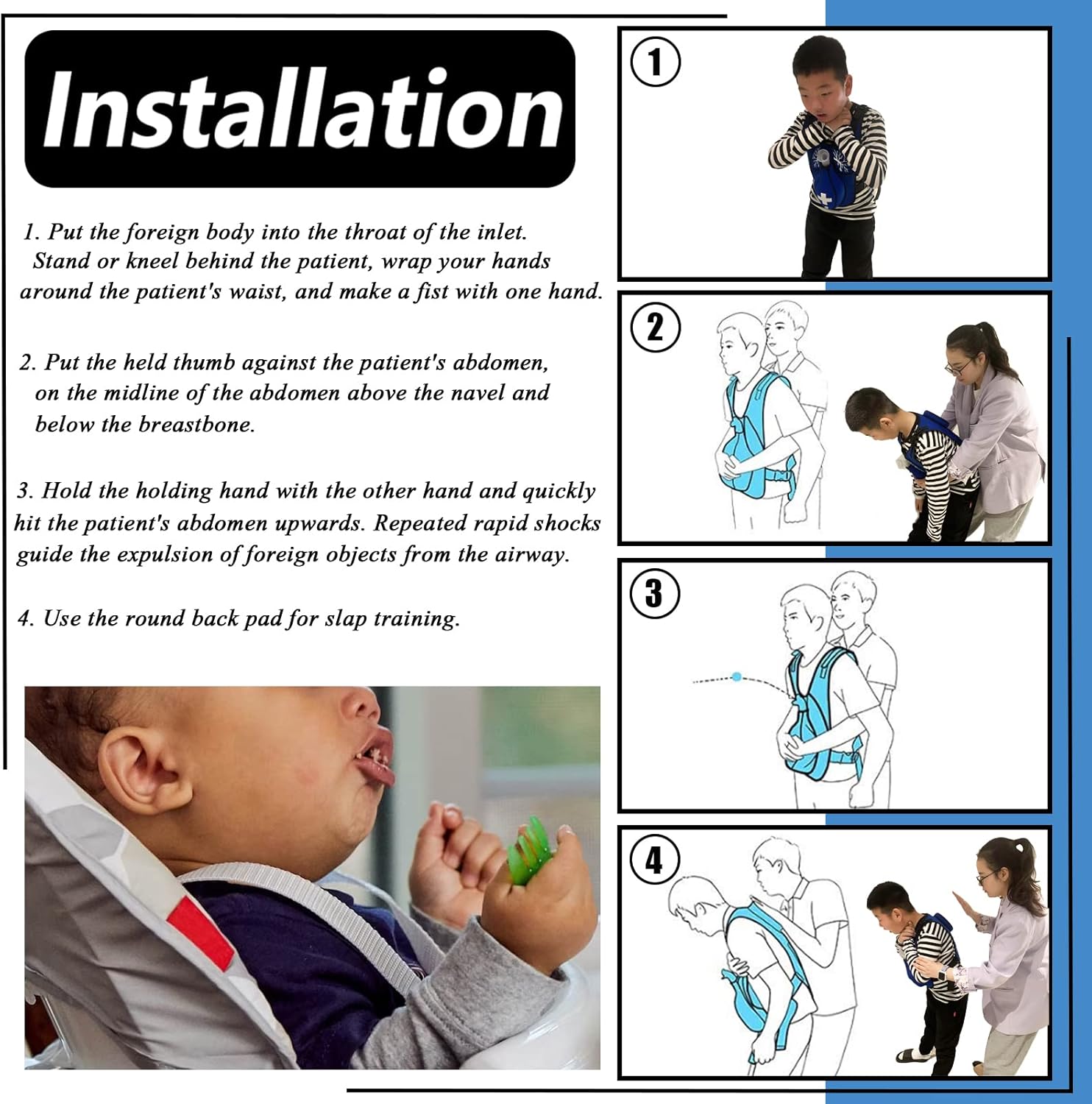 Installation

1. Put the foreign body into the throat of the inlet. Stand or kneel behind the patient, wrap your hands around the patient's waist, and make a fist with one hand.

2. Put the held thumb against the patient's abdomen, on the midline of the abdomen above the navel and below the breastbone.

3. Hold the holding hand with the other hand and quickly hit the patient's abdomen upwards. Repeated rapid shocks guide the expulsion of foreign objects from the airway.

4. Use the round back pad for slap training.

1

2

3

4