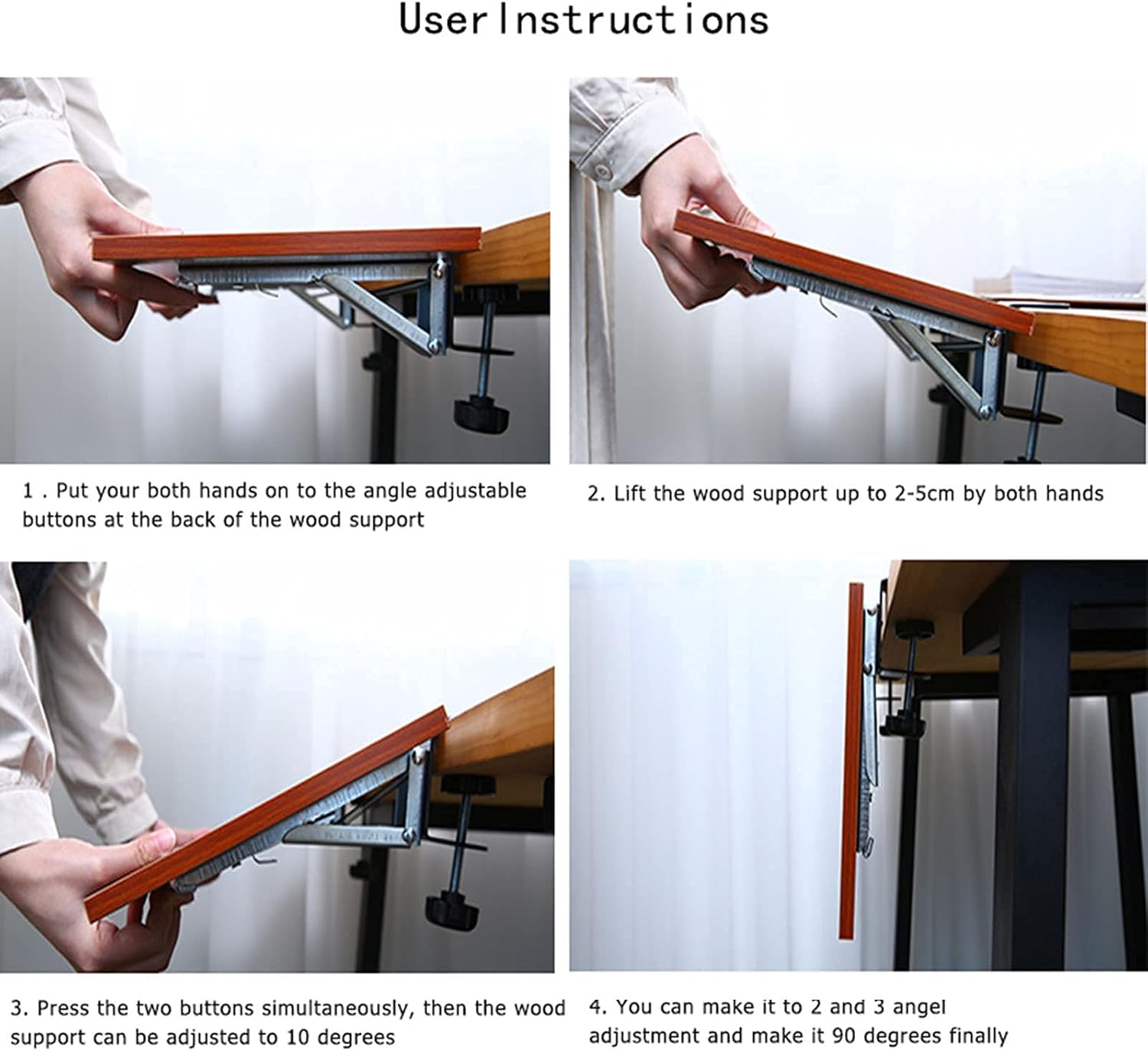 User Instructions

1 . Put your both hands on to the angle adjustable buttons at the back of the wood support

2. Lift the wood support up to 2-5cm by both hands

3. Press the two buttons simultaneously, then the wood support can be adjusted to 10 degrees

4. You can make it to 2 and 3 angel adjustment and make it 90 degrees finally