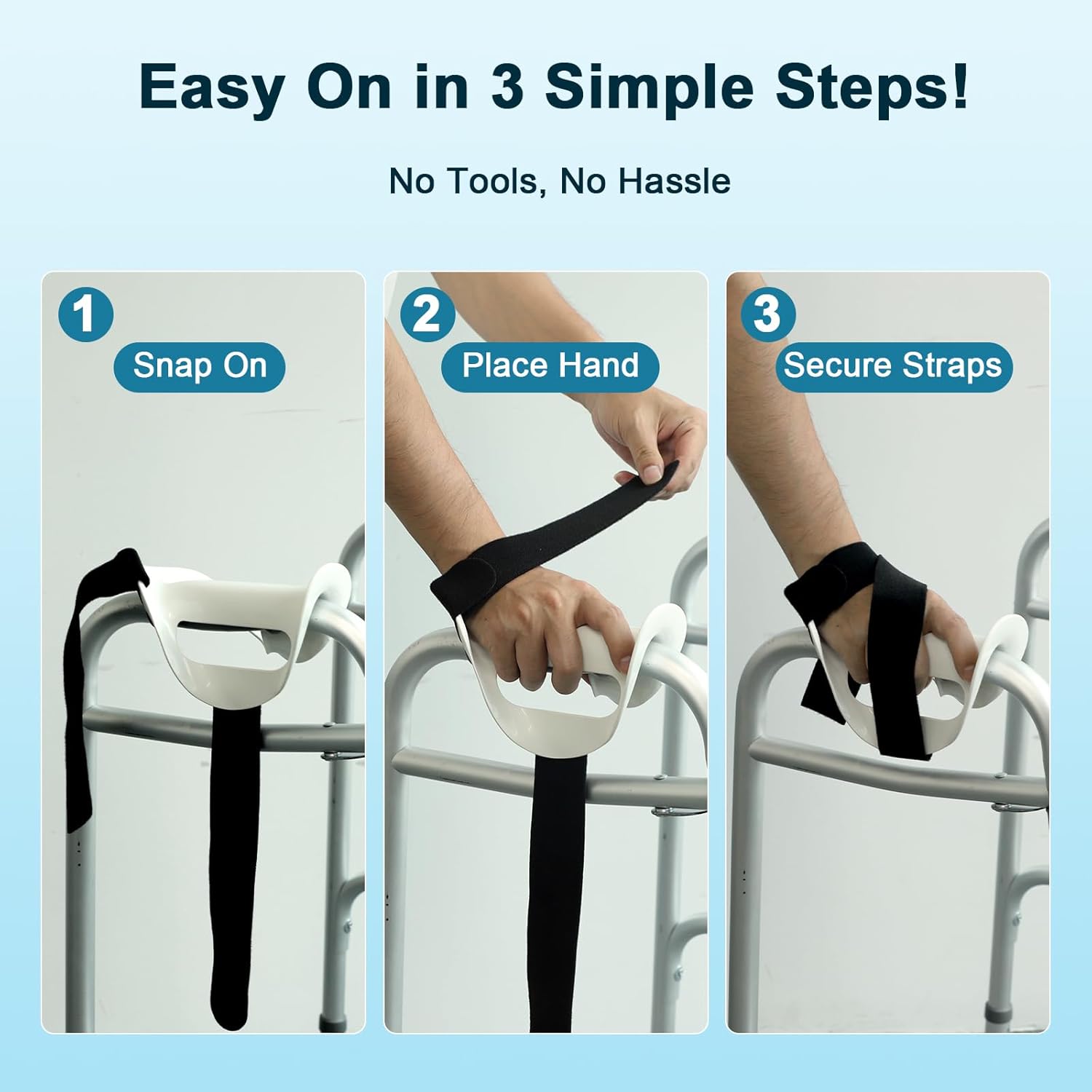 Easy On in 3 Simple Steps!

No Tools, No Hassle

1
Snap On

2
Place Hand

3
Secure Straps