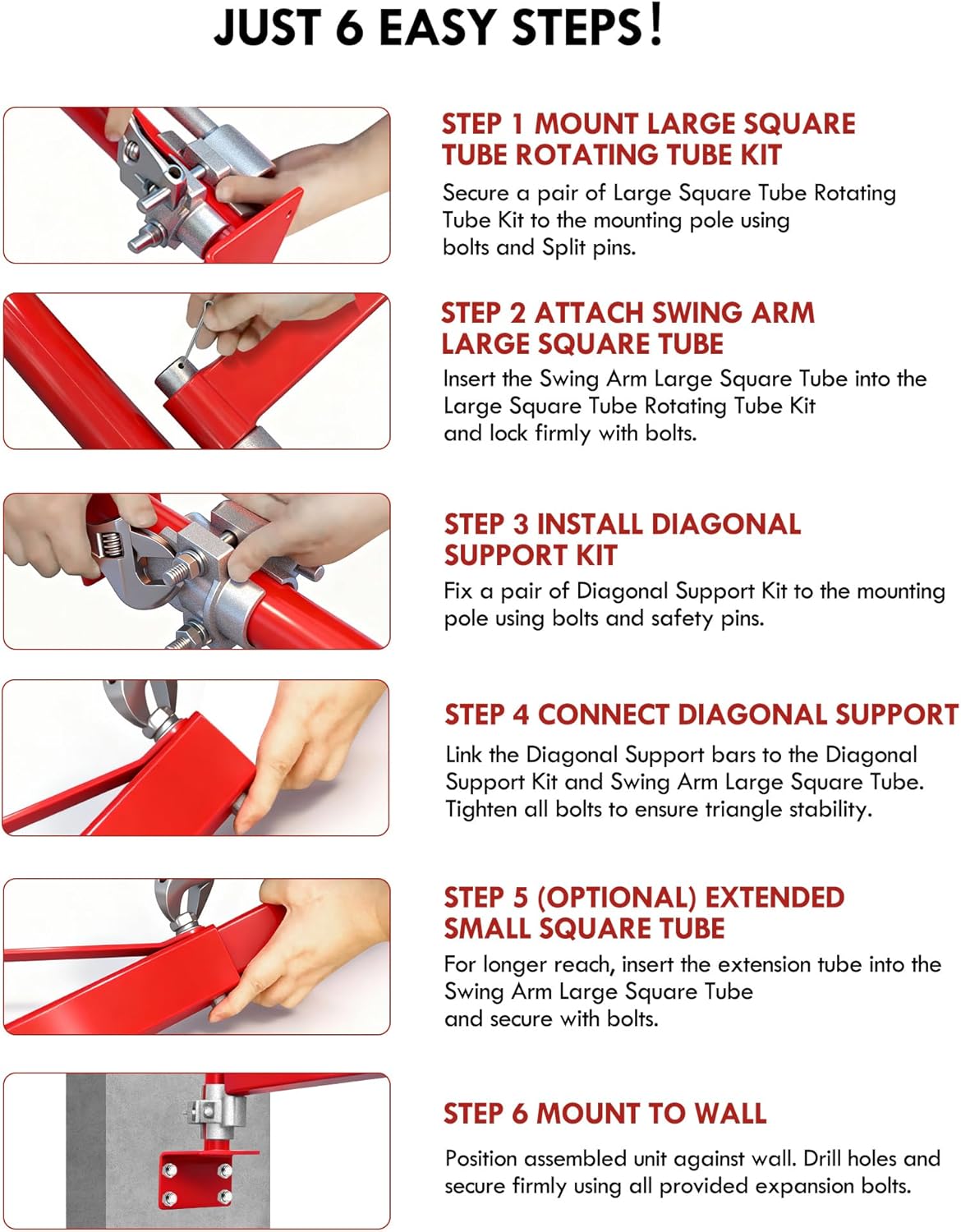 JUST 6 EASY STEPS!

STEP 1 MOUNT LARGE SQUARE TUBE ROTATING TUBE KIT

Secure a pair of Large Square Tube Rotating Tube Kit to the mounting pole using bolts and Split pins.

STEP 2 ATTACH SWING ARM LARGE SQUARE TUBE

Insert the Swing Arm Large Square Tube into the Large Square Tube Rotating Tube Kit and lock firmly with bolts.

STEP 3 INSTALL DIAGONAL SUPPORT KIT

Fix a pair of Diagonal Support Kit to the mounting pole using bolts and safety pins.

STEP 4 CONNECT DIAGONAL SUPPORT

Link the Diagonal Support bars to the Diagonal Support Kit and Swing Arm Large Square Tube. Tighten all bolts to ensure triangle stability.

STEP 5 (OPTIONAL) EXTENDED SMALL SQUARE TUBE

For longer reach, insert the extension tube into the Swing Arm Large Square Tube and secure with bolts.

STEP 6 MOUNT TO WALL

Position assembled unit against wall. Drill holes and secure firmly using all provided expansion bolts.