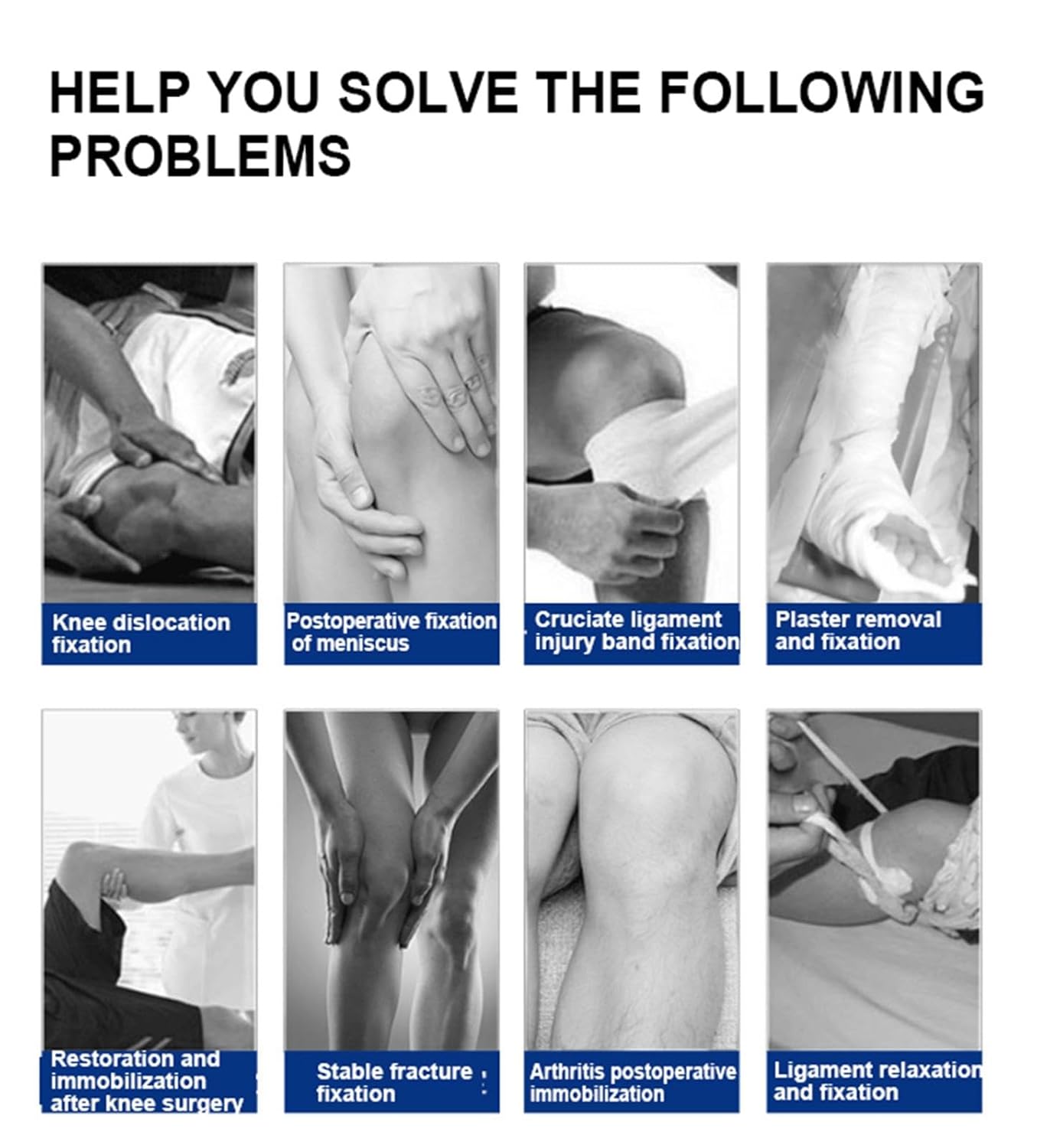 HELP YOU SOLVE THE FOLLOWING PROBLEMS

Knee dislocation fixation

Postoperative fixation of meniscus

Cruciate ligament injury band fixation

Plaster removal and fixation

Restoration and immobilization after knee surgery

Stable fracture fixation

Arthritis postoperative immobilization

Ligament relaxation and fixation