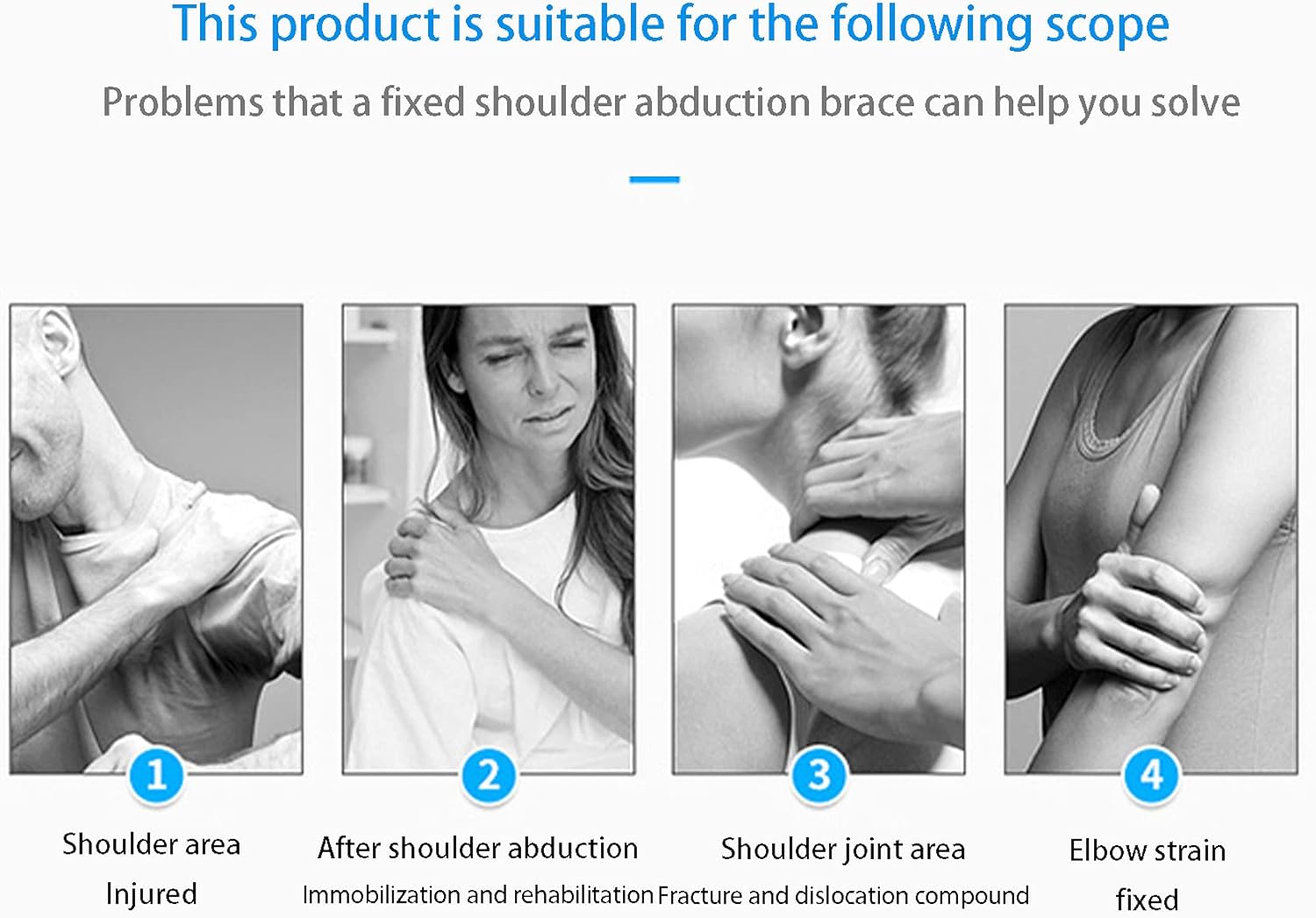 This product is suitable for the following scope

Problems that a fixed shoulder abduction brace can help you solve

1
Shoulder area
Injured

2
After shoulder abduction
Immobilization and rehabilitation

3
Shoulder joint area
Fracture and dislocation compound

4
Elbow strain
fixed