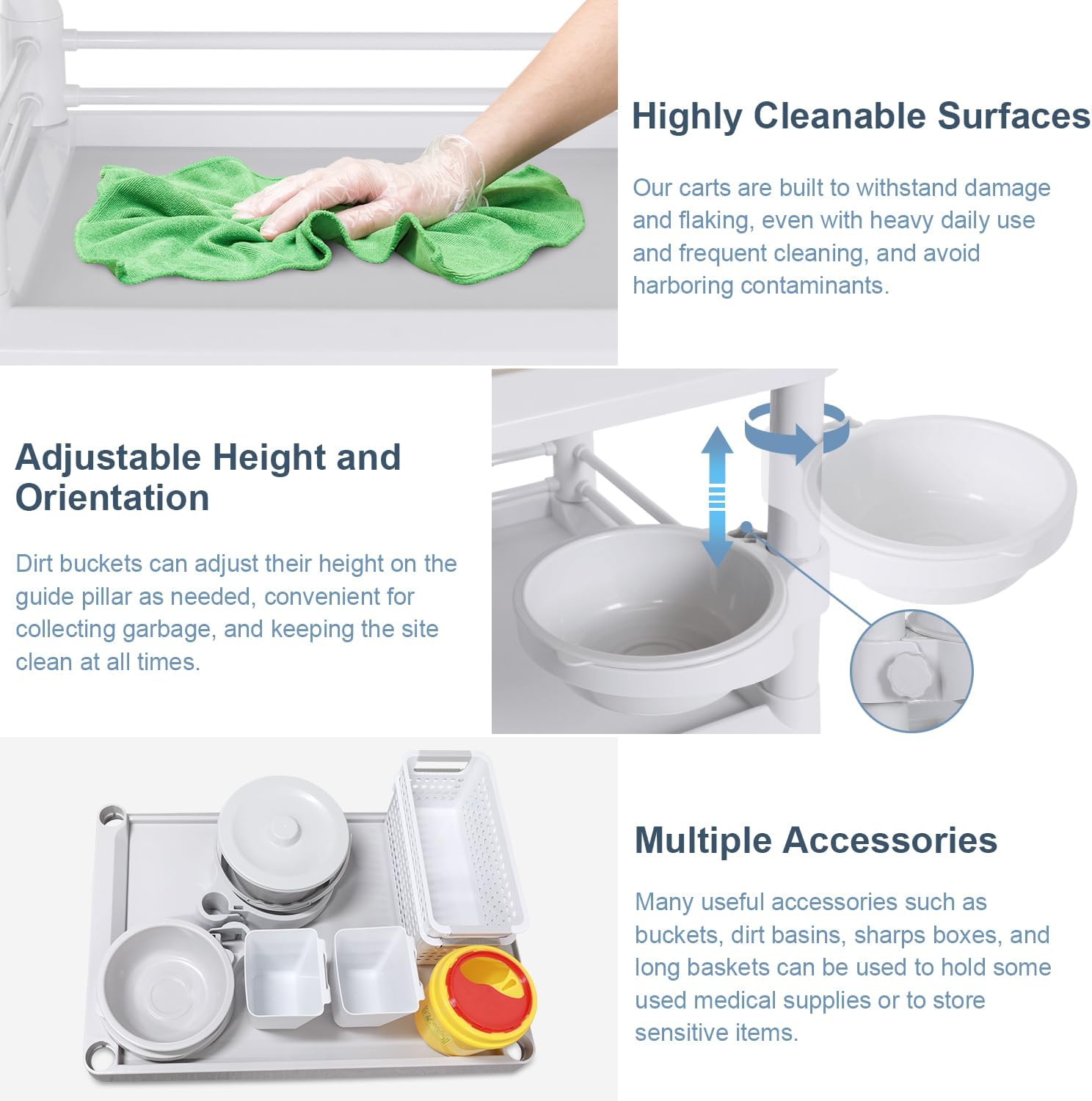 Highly Cleanable Surfaces

Our carts are built to withstand damage and flaking, even with heavy daily use and frequent cleaning, and avoid harboring contaminants.

Adjustable Height and Orientation

Dirt buckets can adjust their height on the guide pillar as needed, convenient for collecting garbage, and keeping the site clean at all times.

Multiple Accessories

Many useful accessories such as buckets, dirt basins, sharps boxes, and long baskets can be used to hold some used medical supplies or to store sensitive items.