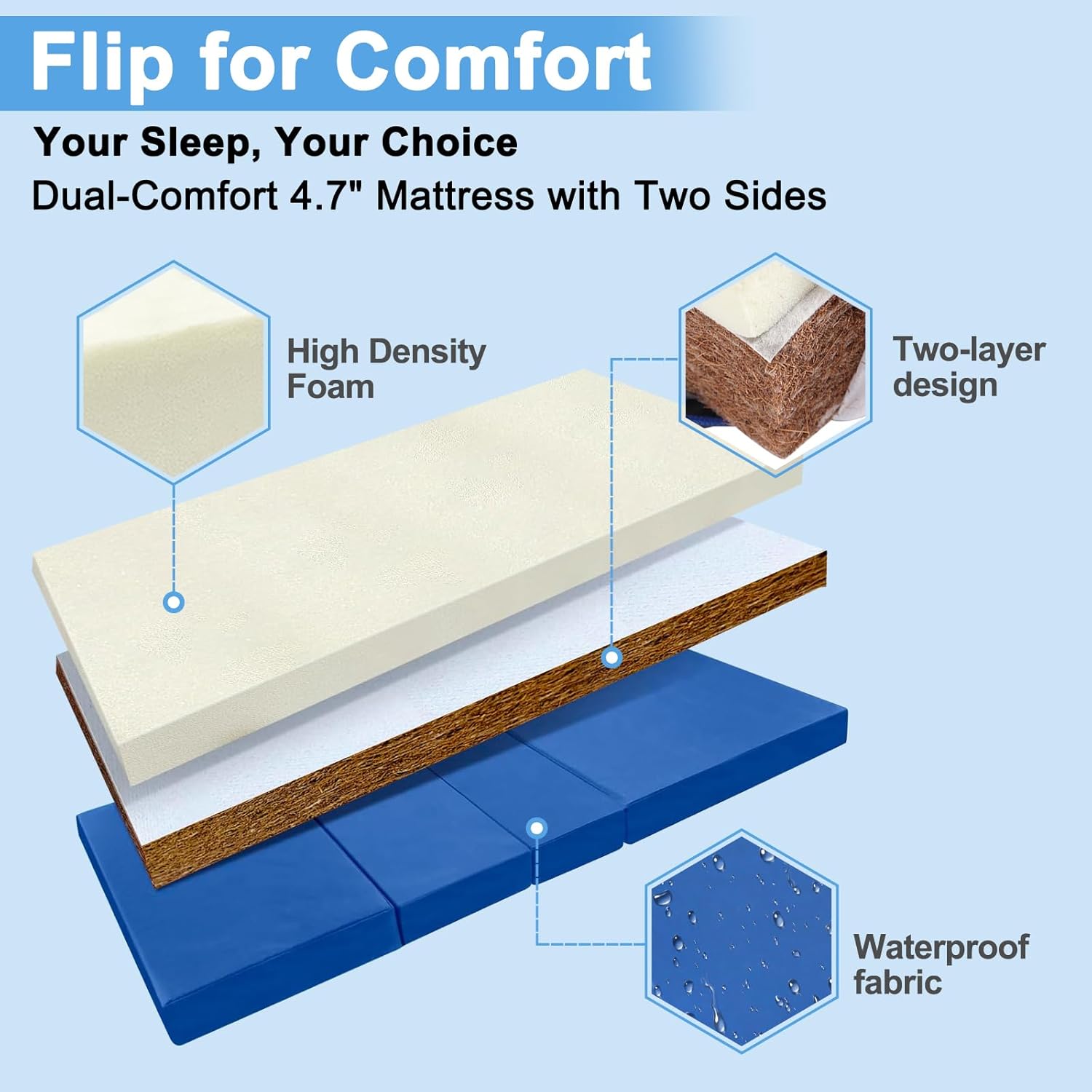 Flip for Comfort

Your Sleep, Your Choice

Dual-Comfort 4.7" Mattress with Two Sides

High Density Foam

Two-layer design

Waterproof fabric