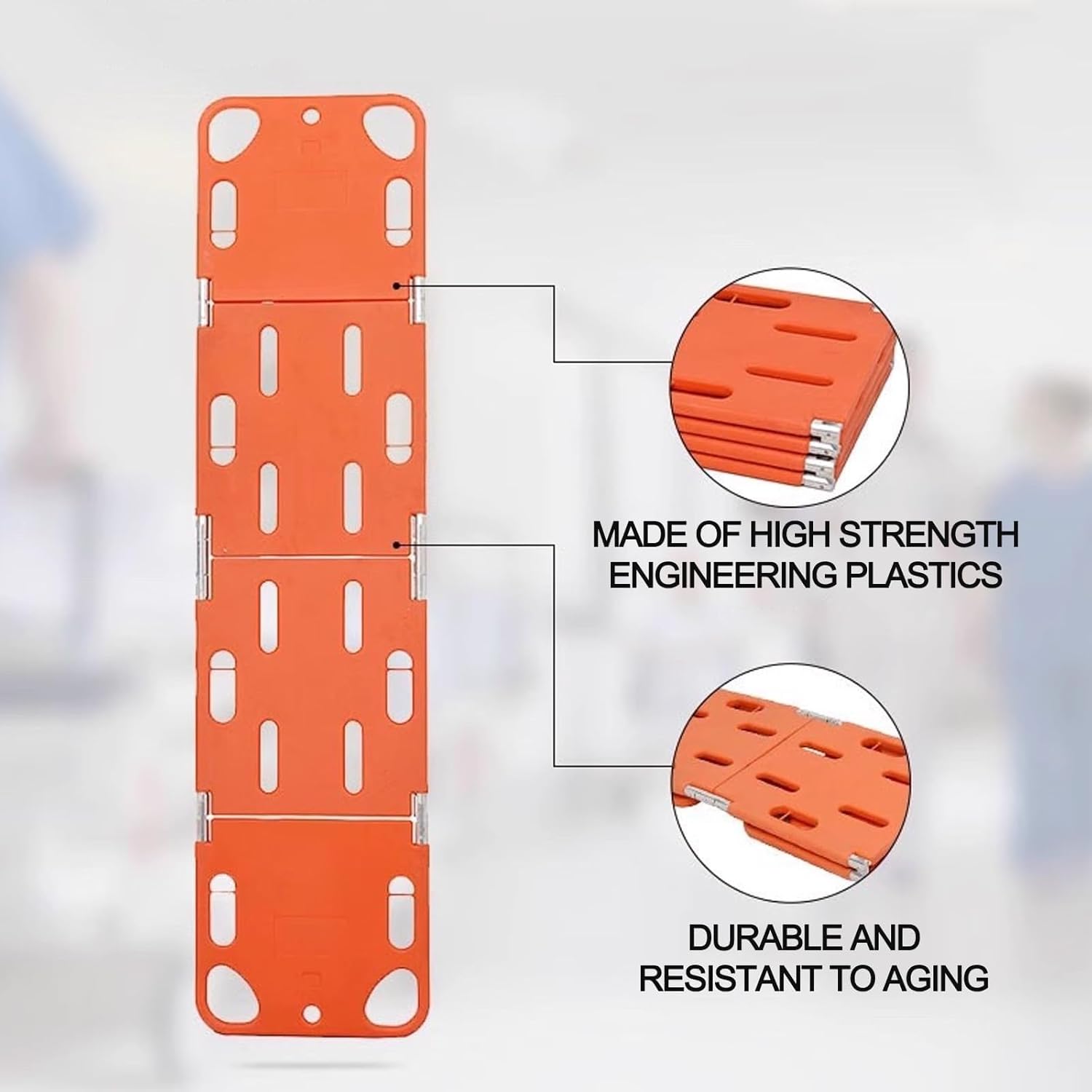 MADE OF HIGH STRENGTH ENGINEERING PLASTICS

DURABLE AND RESISTANT TO AGING