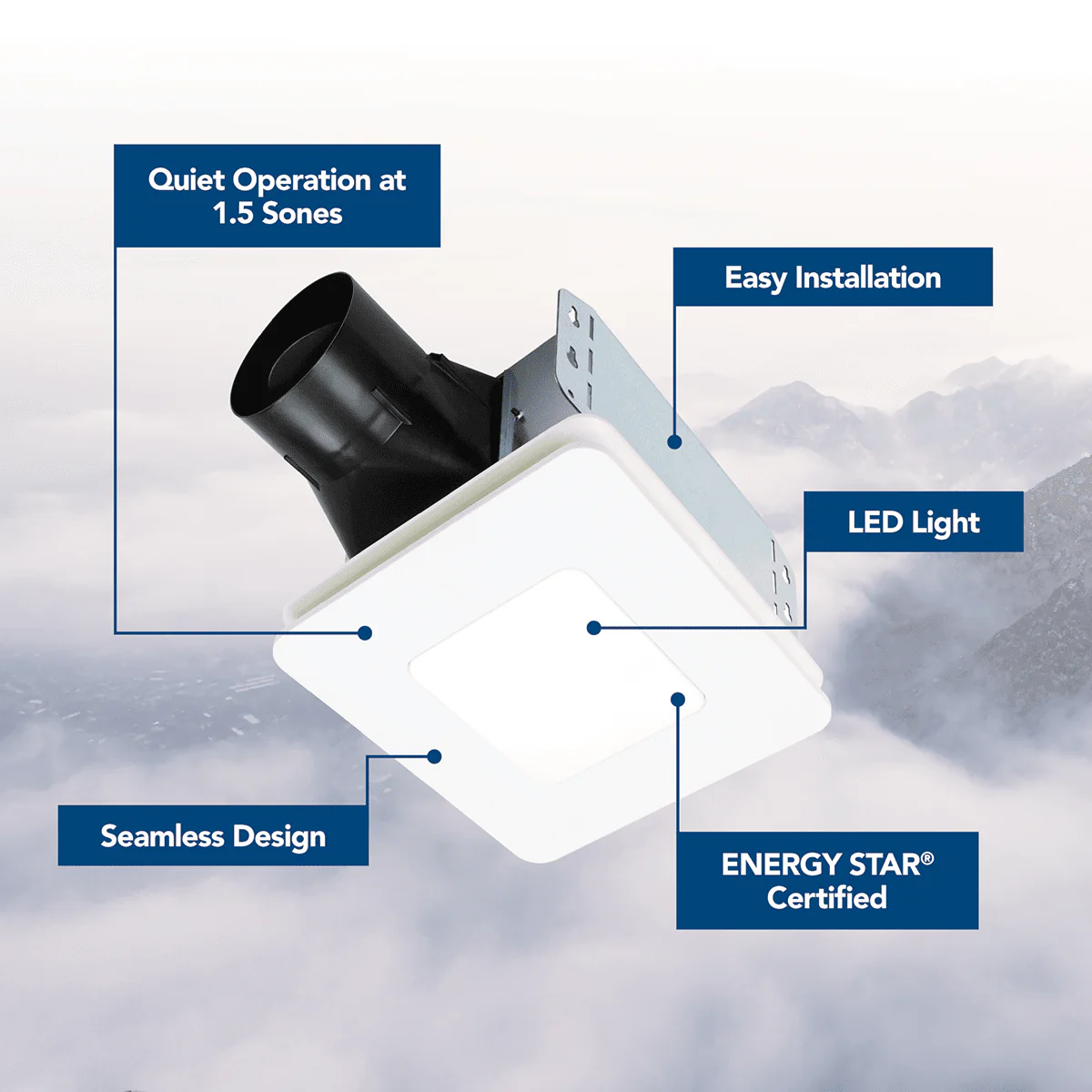 Quiet Operation at 1.5 Sones

Easy Installation

LED Light

Seamless Design

ENERGY STAR® Certified