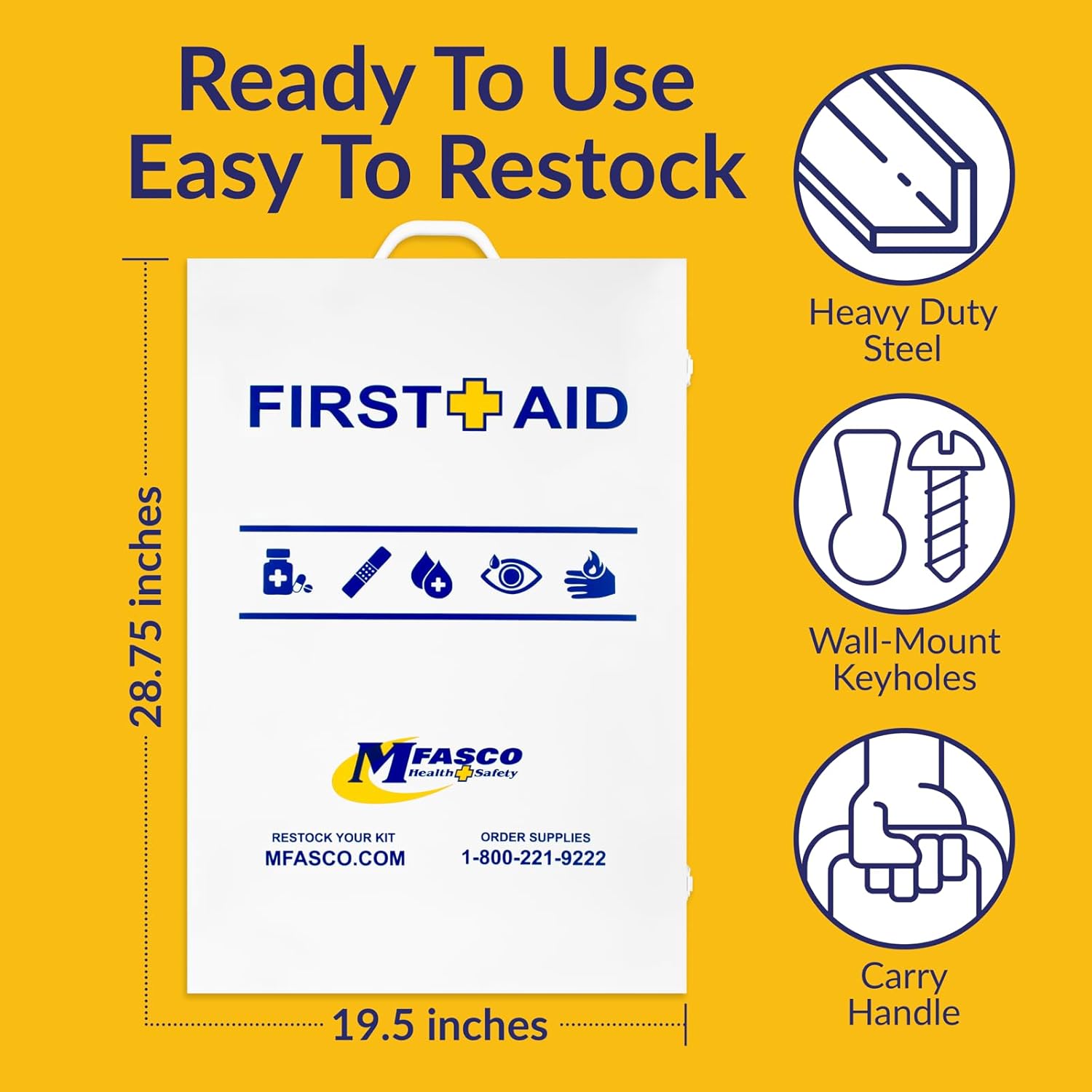 Ready To Use
Easy To Restock

28.75 inches

FIRST AID

MFASCO
Health Safety

RESTOCK YOUR KIT
MFASCO.COM

ORDER SUPPLIES
1-800-221-9222

19.5 inches

Heavy Duty Steel

Wall-Mount Keyholes

Carry Handle