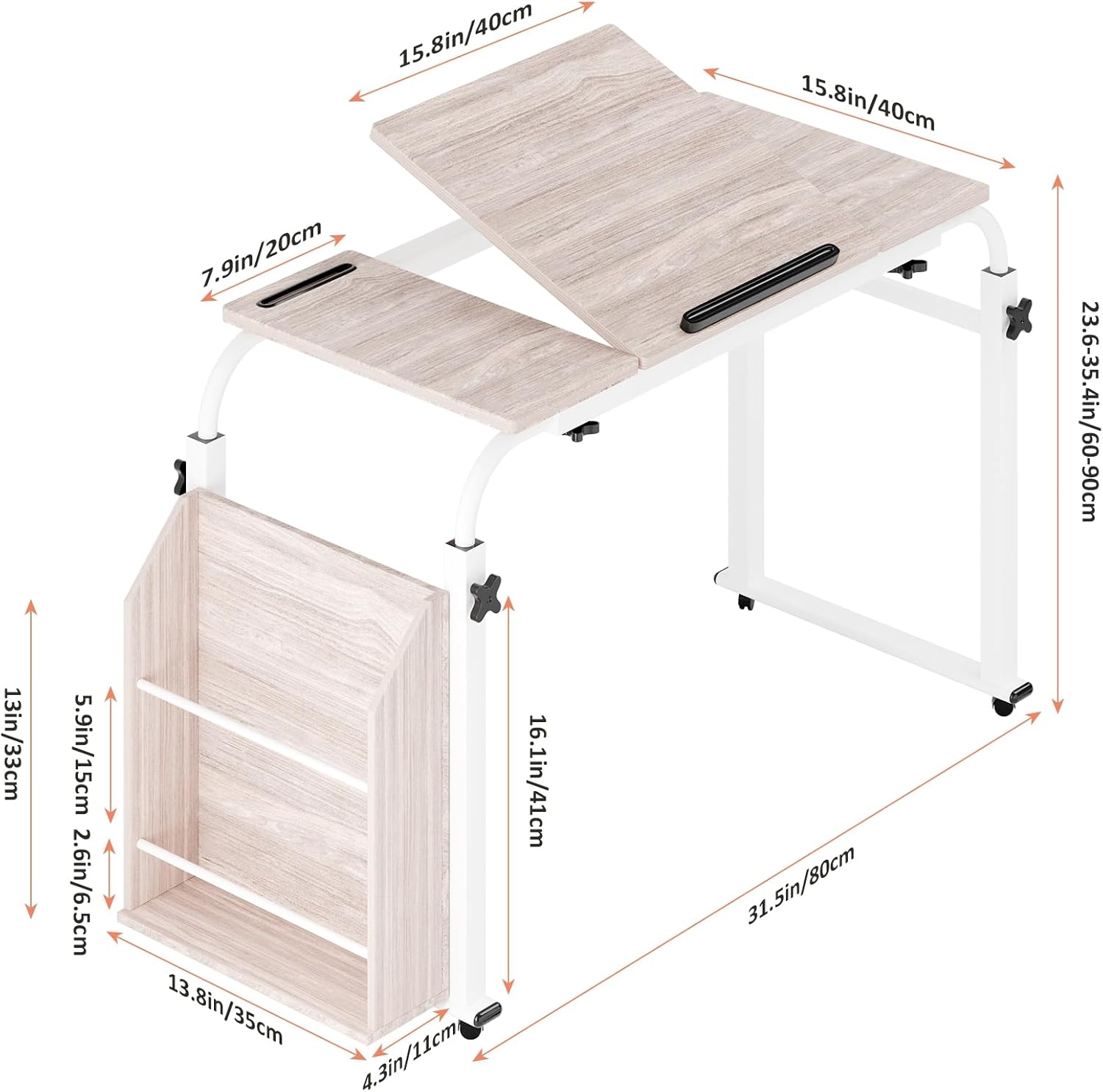 15.8in/40cm

15.8in/40cm

7.9in/20cm

23.6-35.4in/60-90cm

13in/33cm

5.9in/15cm

2.6in/6.5cm

16.1in/41cm

31.5in/80cm

13.8in/35cm

4.3in/11cm