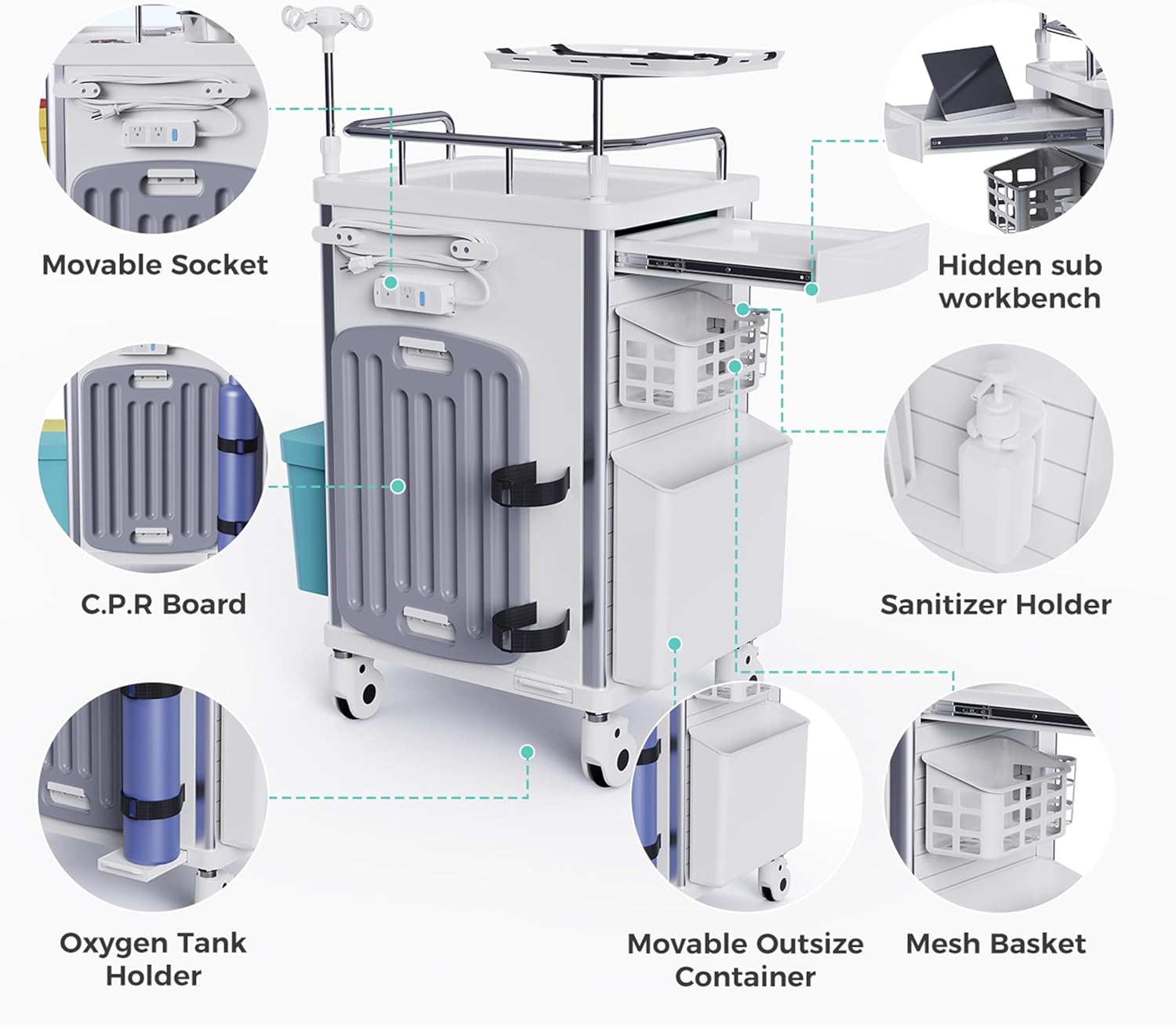 Movable Socket

Hidden sub workbench

C.P.R Board

Sanitizer Holder

Oxygen Tank Holder

Movable Outsize Container

Mesh Basket