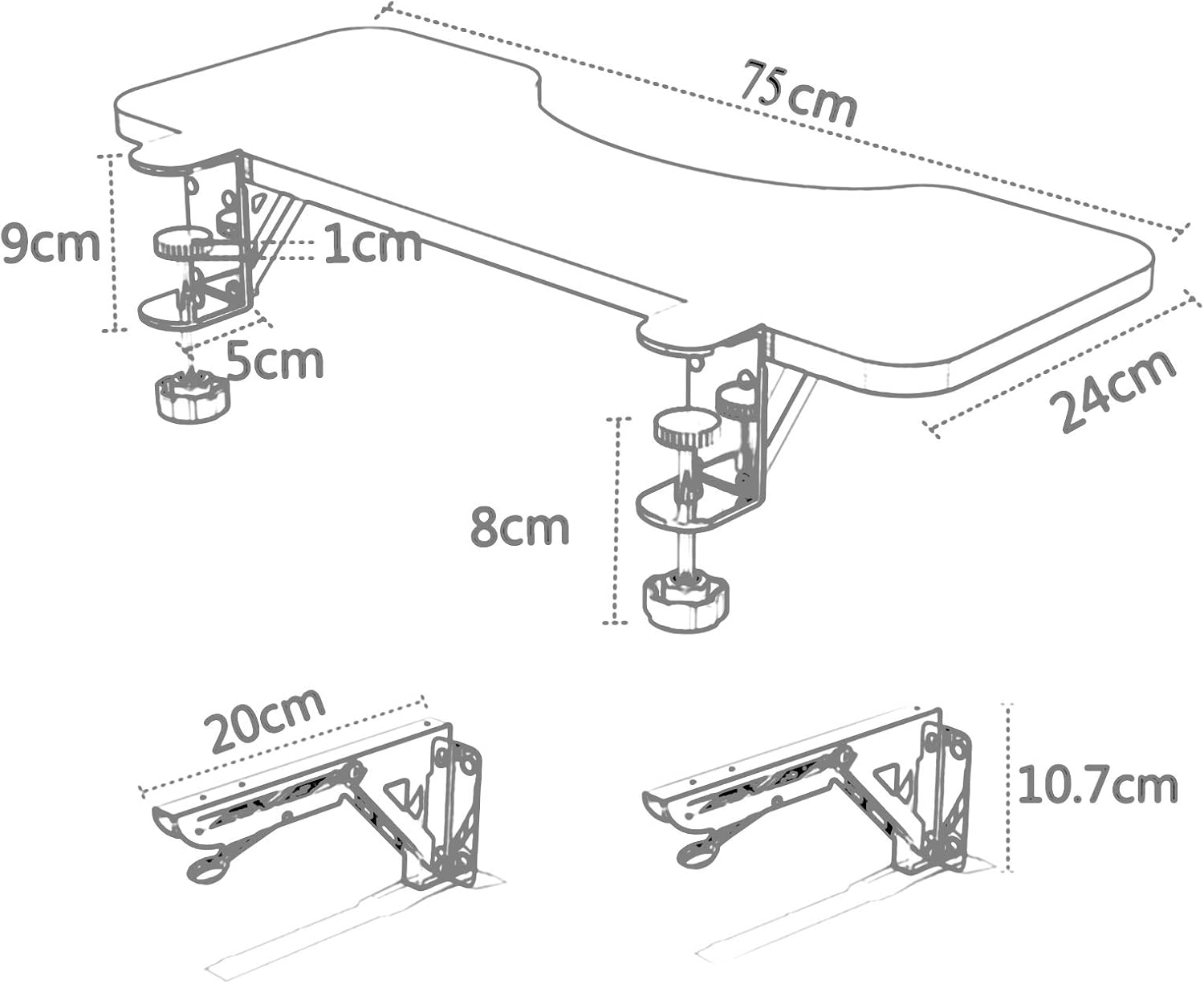 75cm
9cm
1cm
5cm
24cm
8cm
20cm
10.7cm