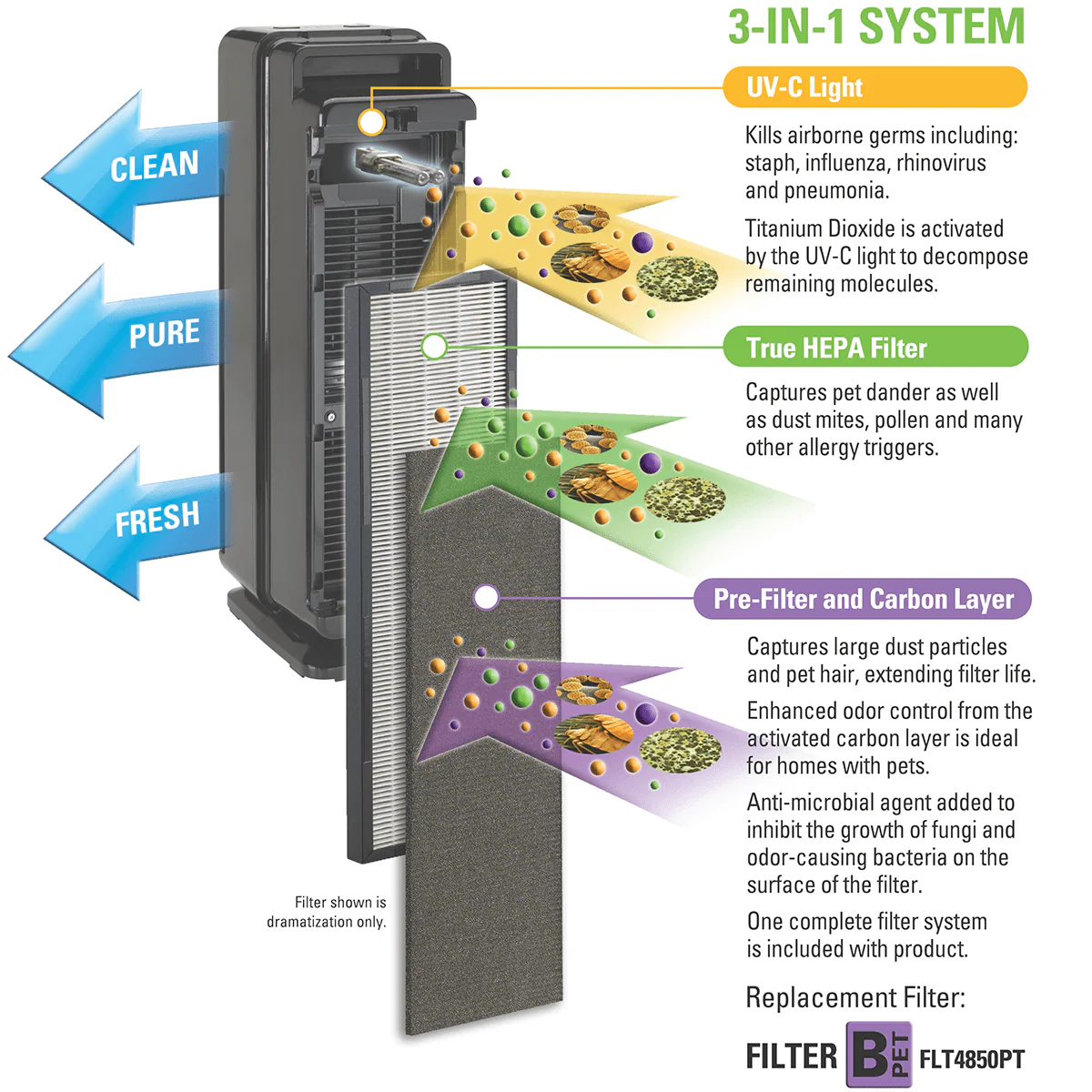 3-IN-1 SYSTEM

CLEAN

PURE

FRESH

UV-C Light

Kills airborne germs including: staph, influenza, rhinovirus and pneumonia.

Titanium Dioxide is activated by the UV-C light to decompose remaining molecules.

True HEPA Filter

Captures pet dander as well as dust mites, pollen and many other allergy triggers.

Pre-Filter and Carbon Layer

Captures large dust particles and pet hair, extending filter life.

Enhanced odor control from the activated carbon layer is ideal for homes with pets.

Anti-microbial agent added to inhibit the growth of fungi and odor-causing bacteria on the surface of the filter.

One complete filter system is included with product.

Filter shown is dramatization only.

Replacement Filter:

FILTER B PET FLT4850PT