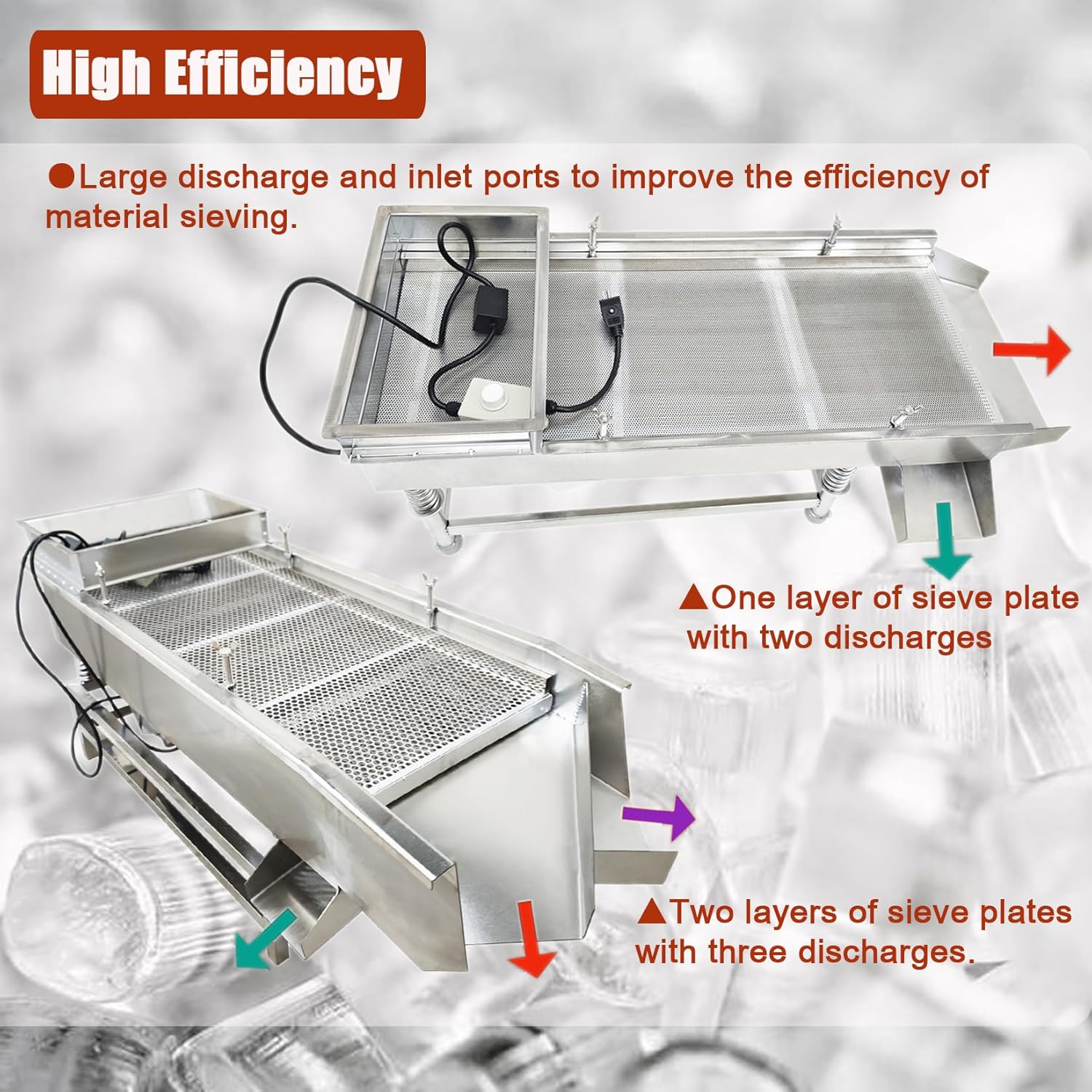 High Efficiency

●Large discharge and inlet ports to improve the efficiency of material sieving.

▲One layer of sieve plate with two discharges

▲Two layers of sieve plates with three discharges.