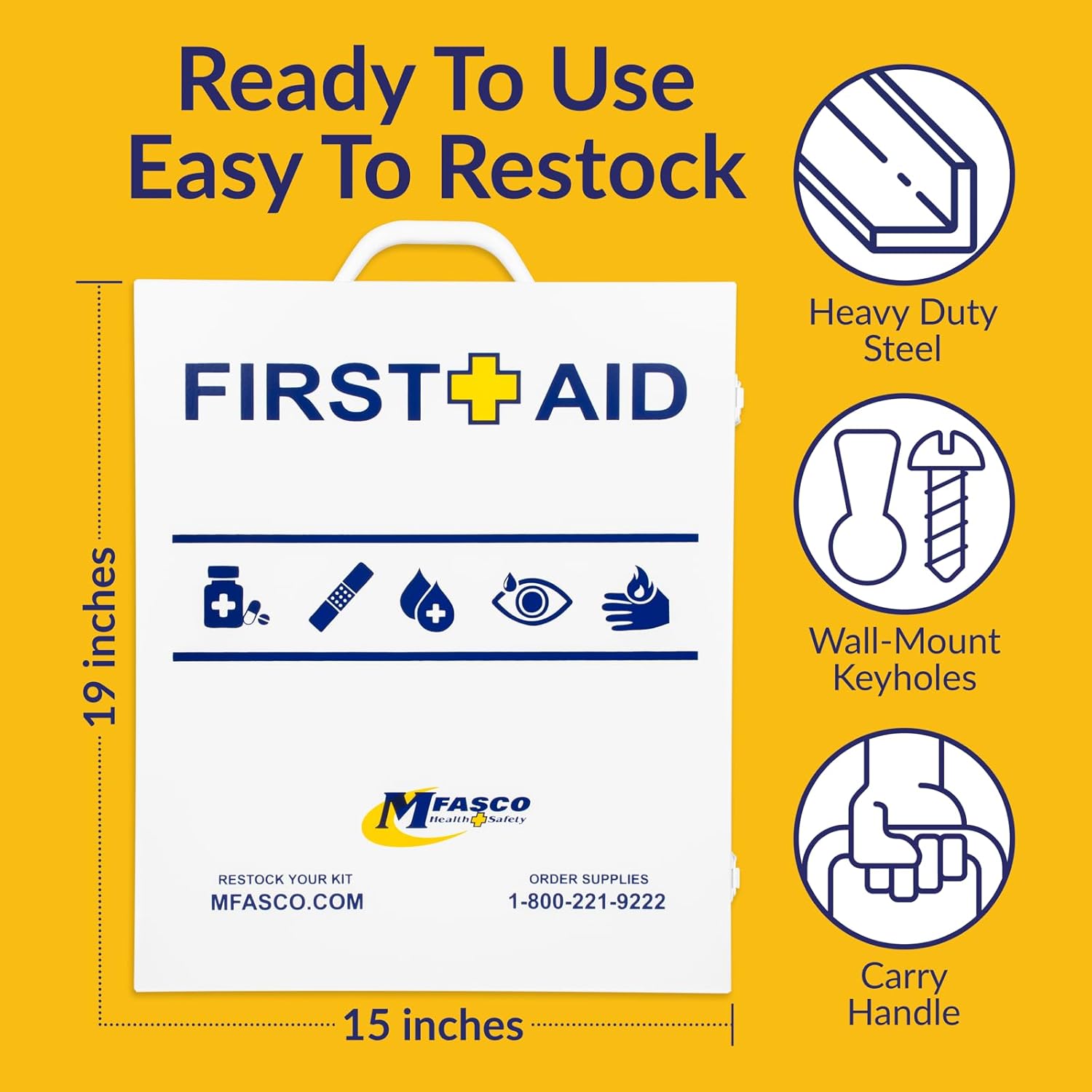 Ready To Use
Easy To Restock

19 inches

FIRST AID

MFASCO
Health Safety

RESTOCK YOUR KIT
MFASCO.COM

ORDER SUPPLIES
1-800-221-9222

15 inches

Heavy Duty Steel

Wall-Mount Keyholes

Carry Handle