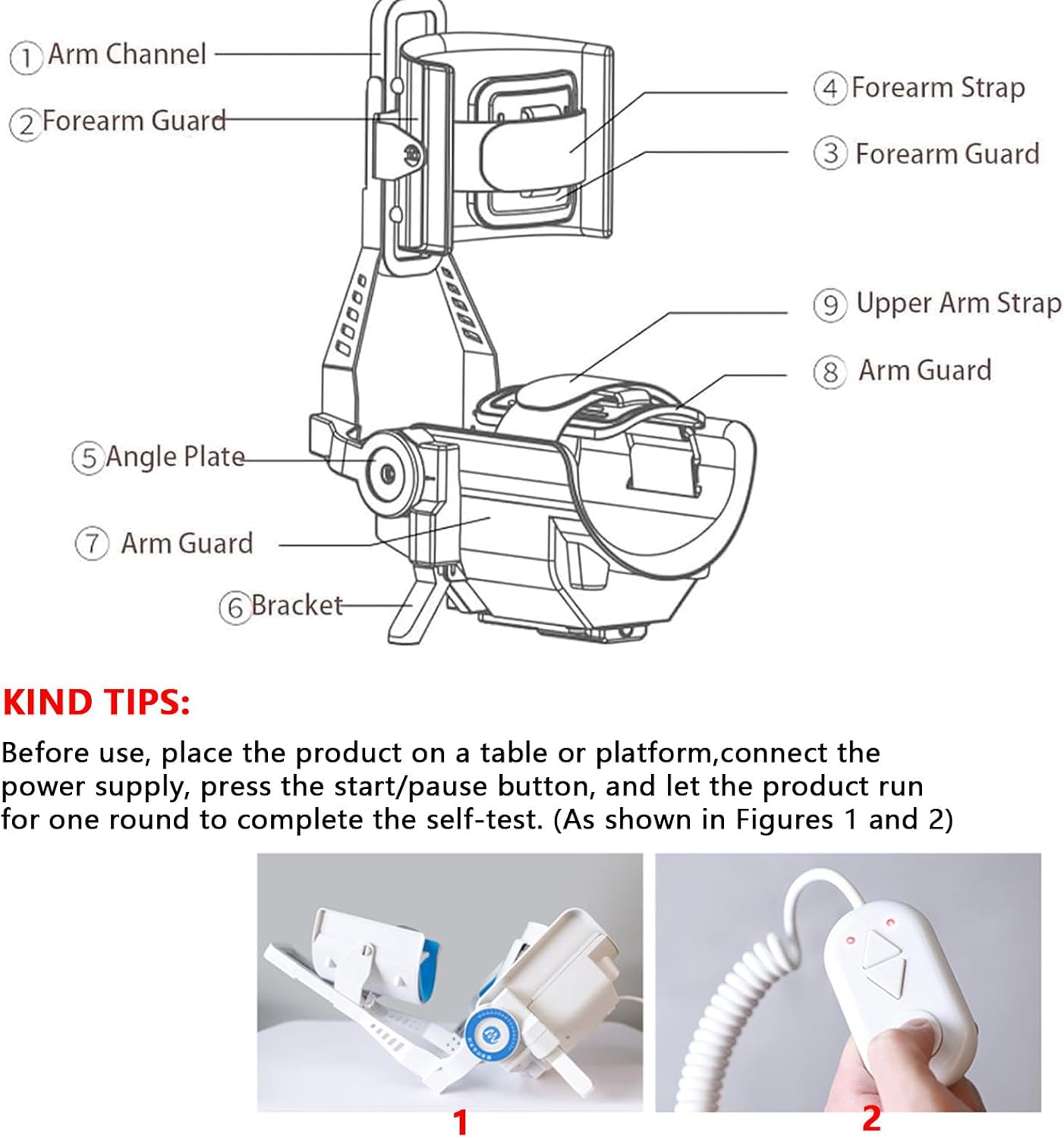 ① Arm Channel

② Forearm Guard

④ Forearm Strap

③ Forearm Guard

⑨ Upper Arm Strap

⑧ Arm Guard

⑤ Angle Plate

⑦ Arm Guard

⑥ Bracket

KIND TIPS:

Before use, place the product on a table or platform,connect the power supply, press the start/pause button, and let the product run for one round to complete the self-test. (As shown in Figures 1 and 2)

1

2