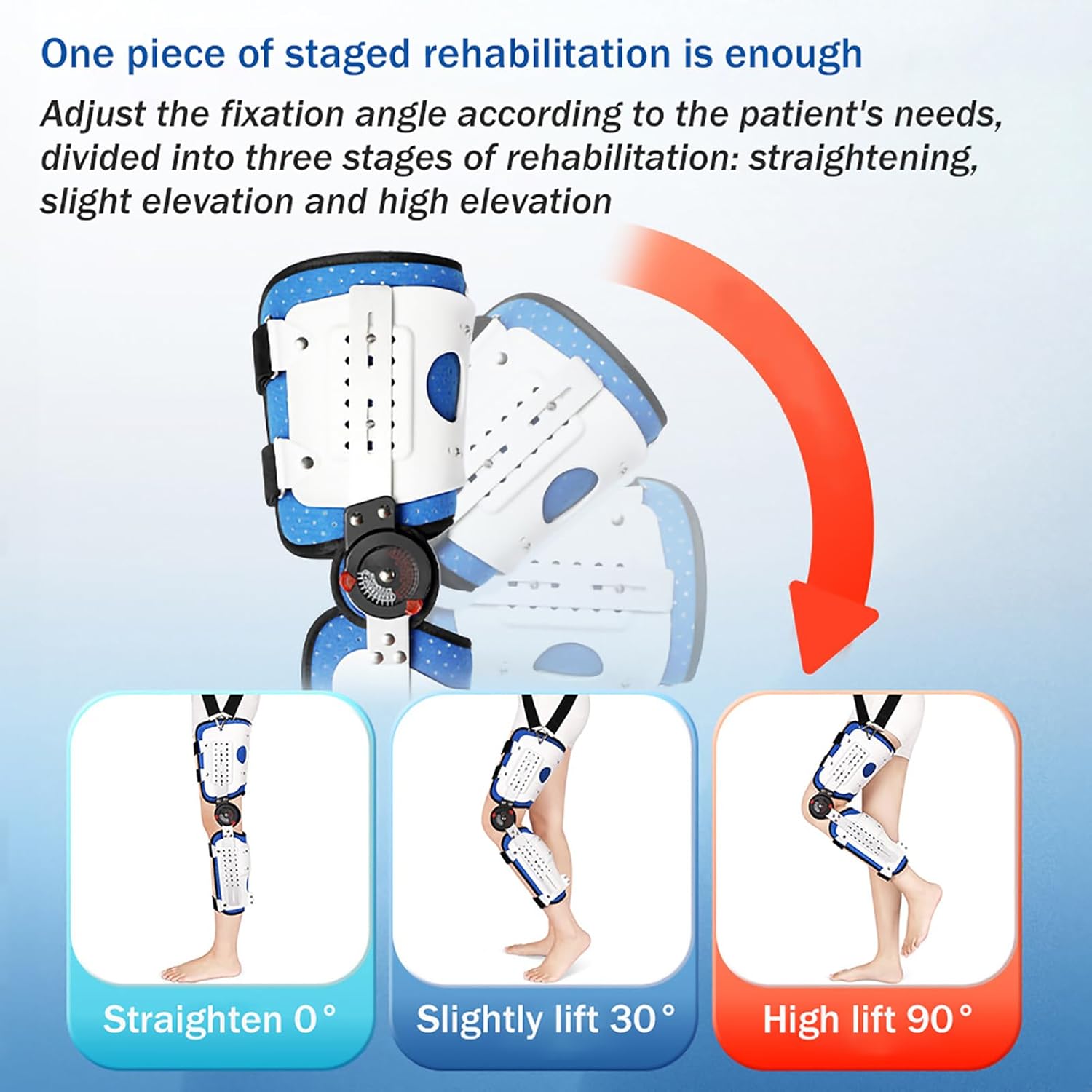 One piece of staged rehabilitation is enough

Adjust the fixation angle according to the patient's needs, divided into three stages of rehabilitation: straightening, slight elevation and high elevation

Straighten 0°

Slightly lift 30°

High lift 90°