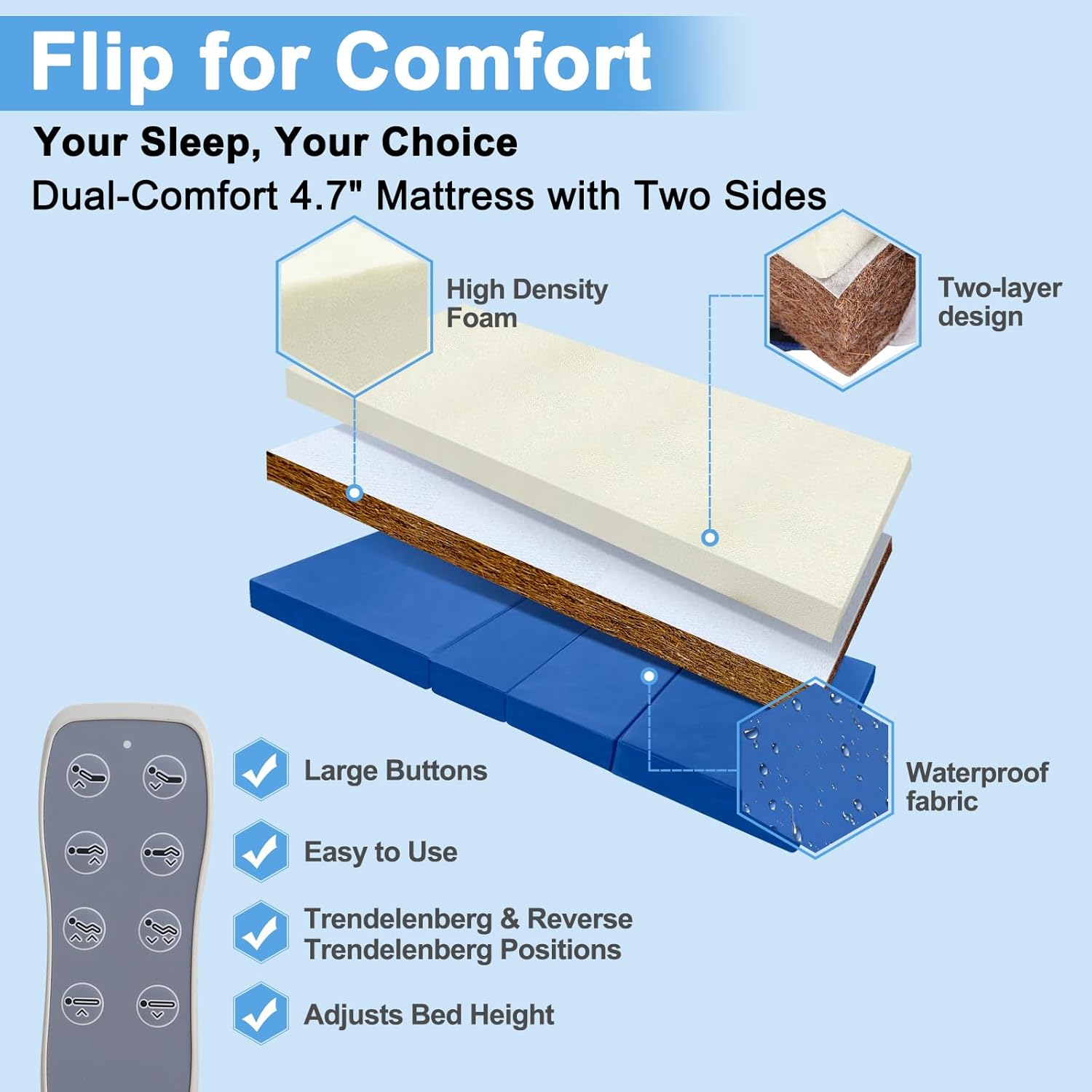 Flip for Comfort

Your Sleep, Your Choice

Dual-Comfort 4.7" Mattress with Two Sides

High Density Foam

Two-layer design

Waterproof fabric

Large Buttons

Easy to Use

Trendelenberg & Reverse Trendelenberg Positions

Adjusts Bed Height