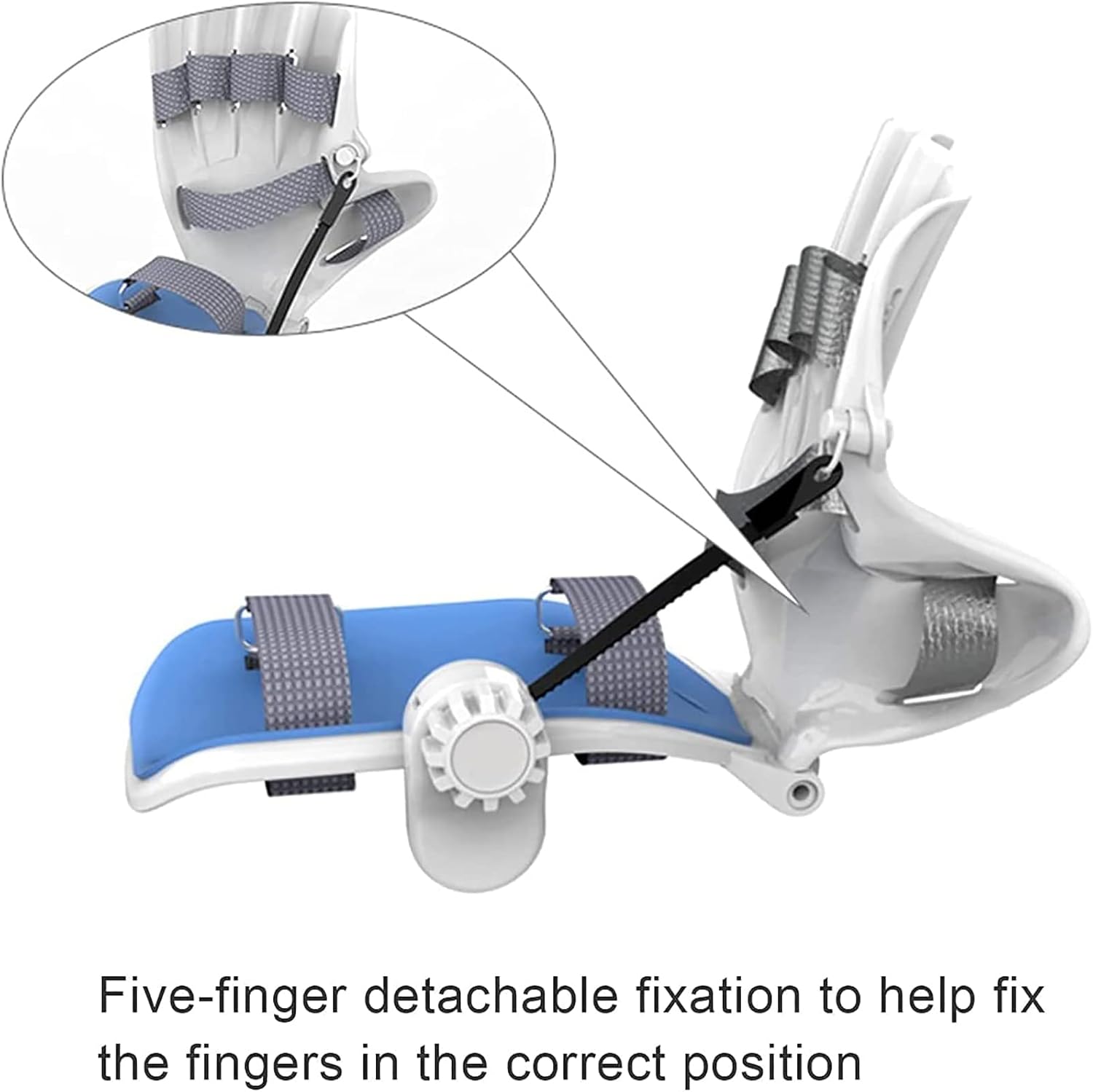 Five-finger detachable fixation to help fix the fingers in the correct position